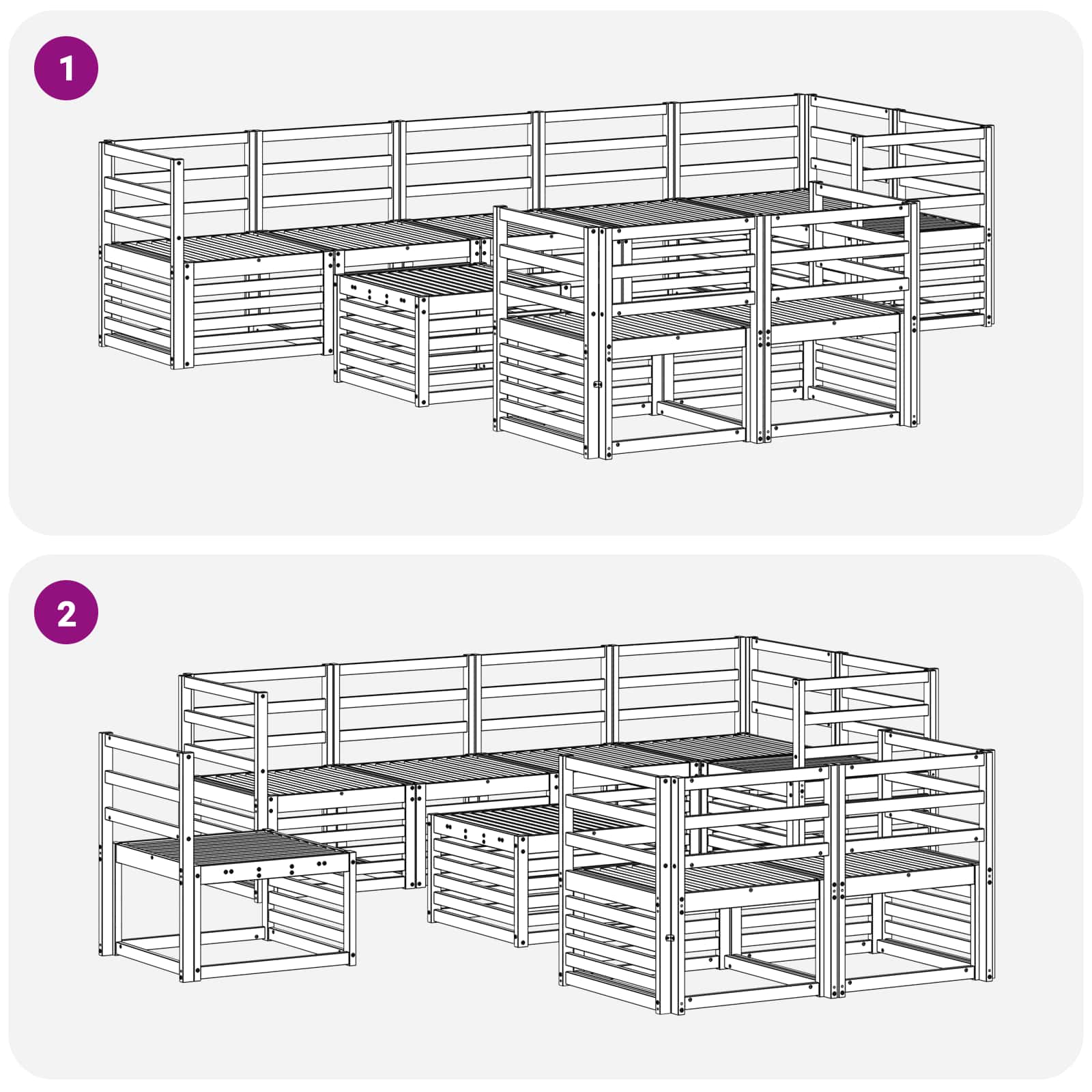 1

2