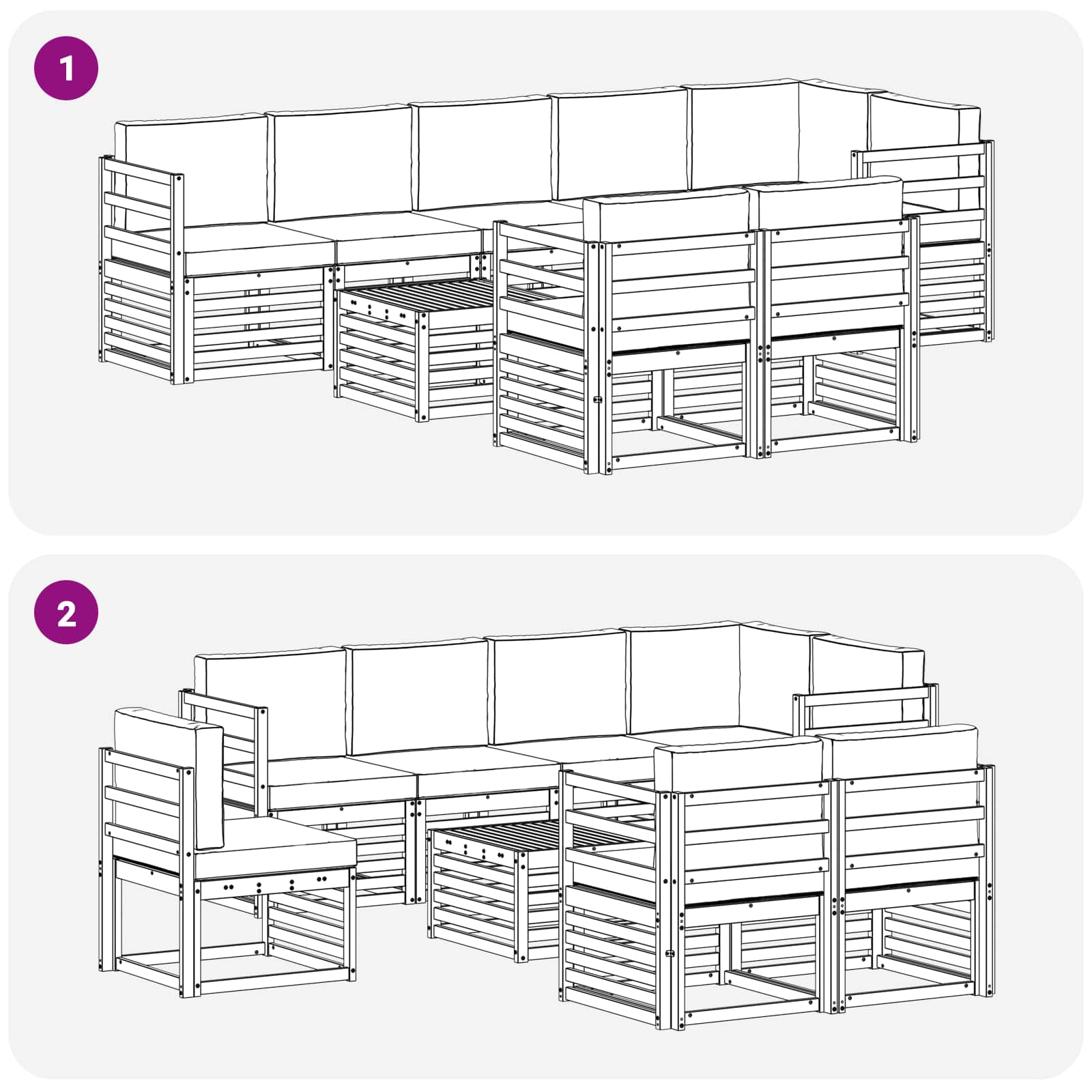 1

2