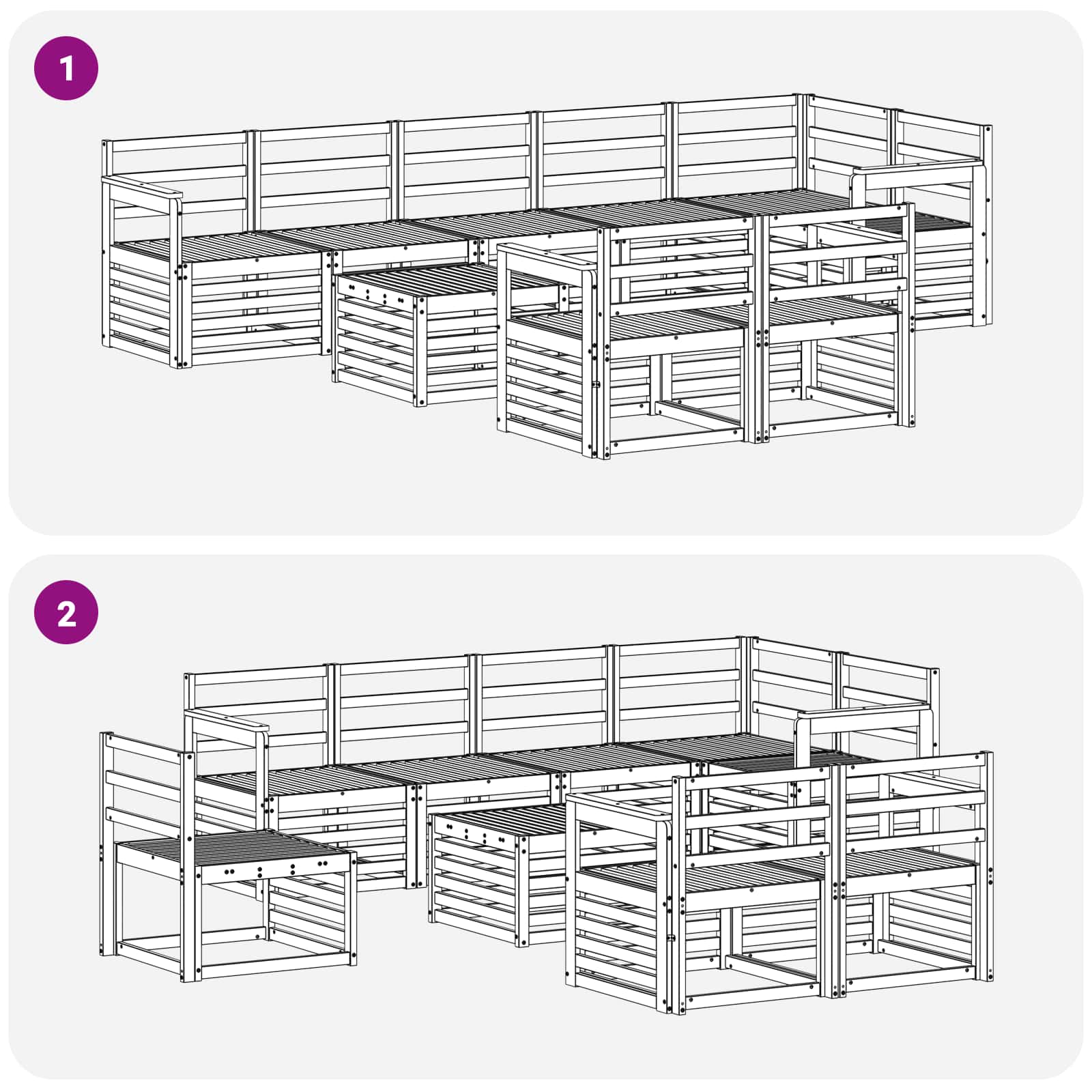 1

2