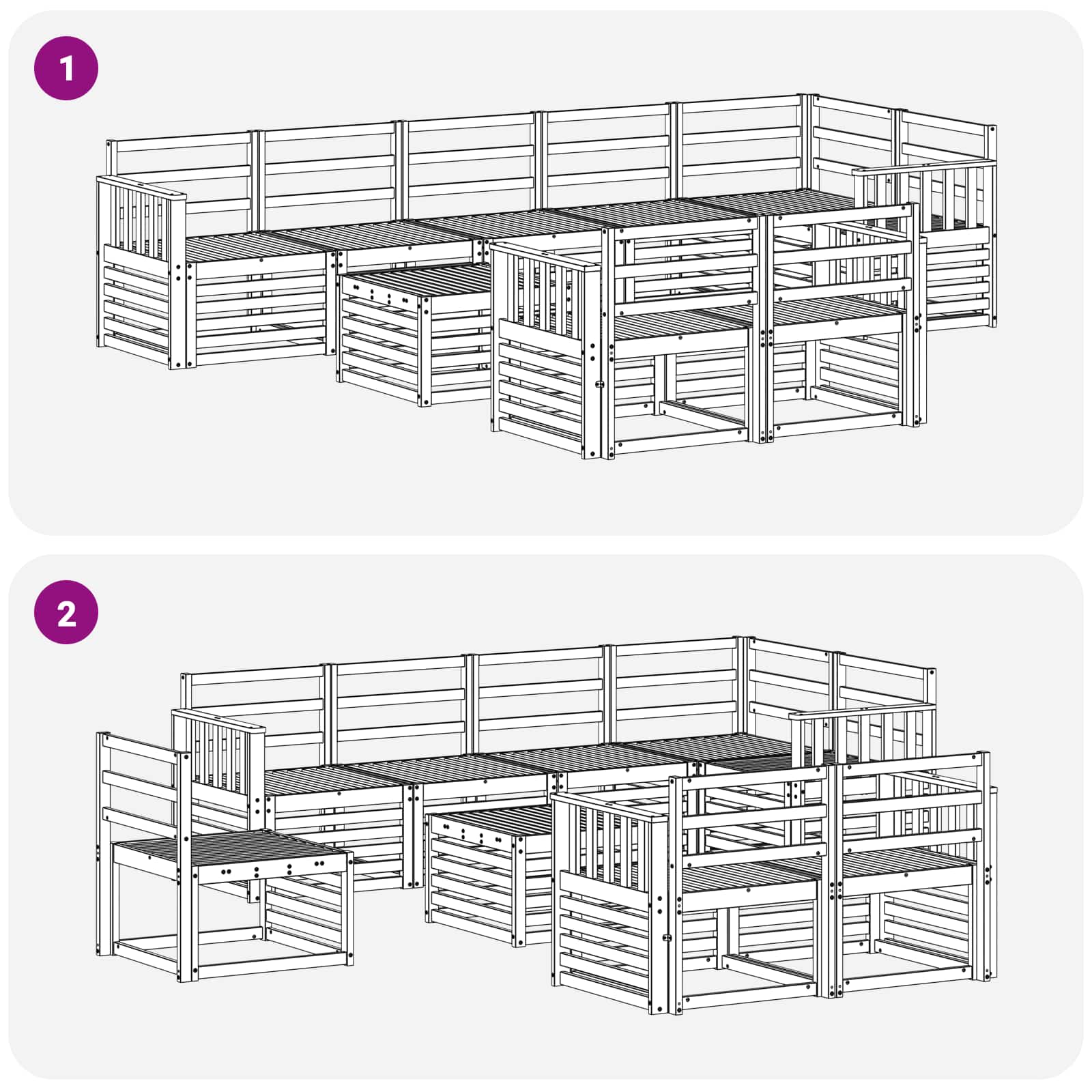 1

2