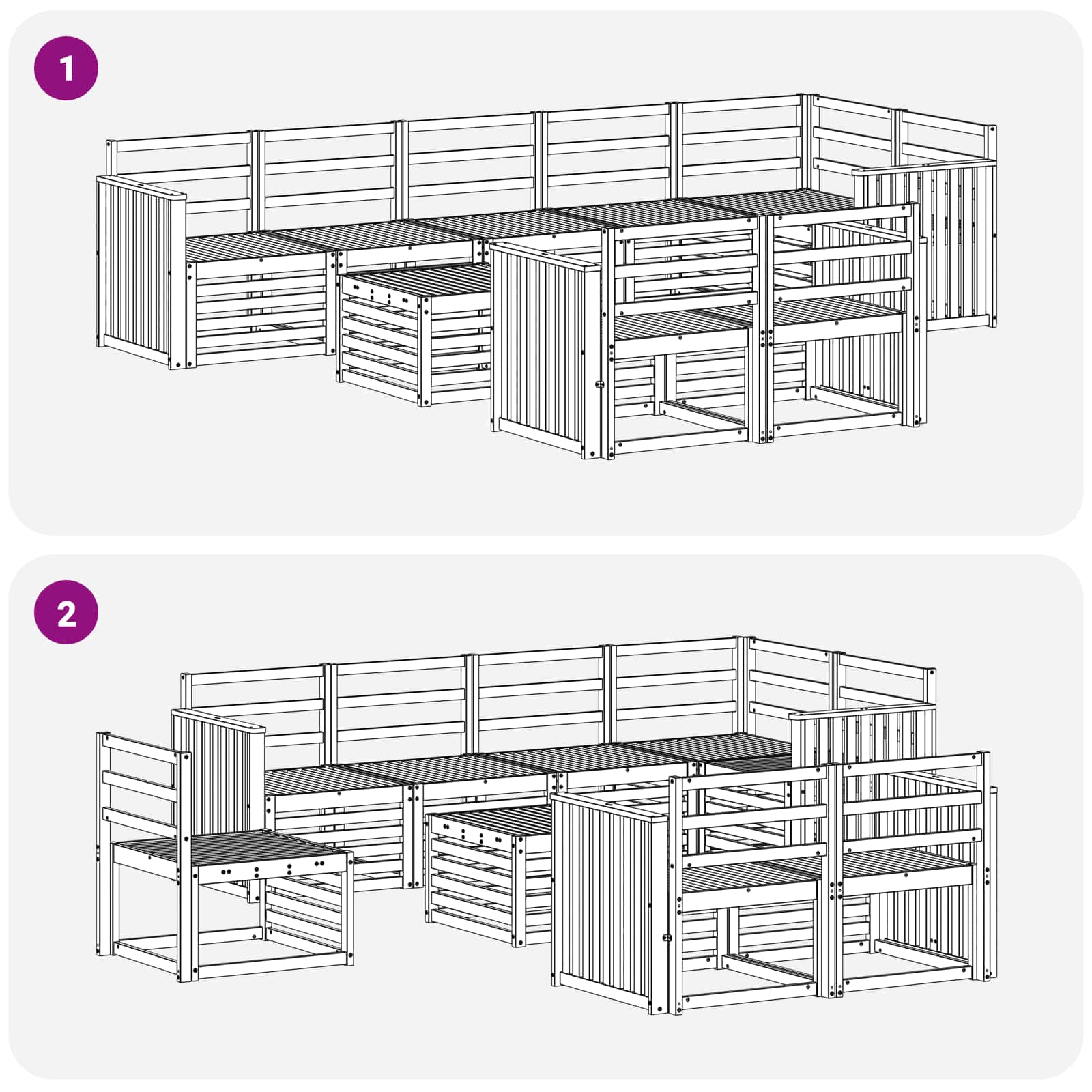 1

2