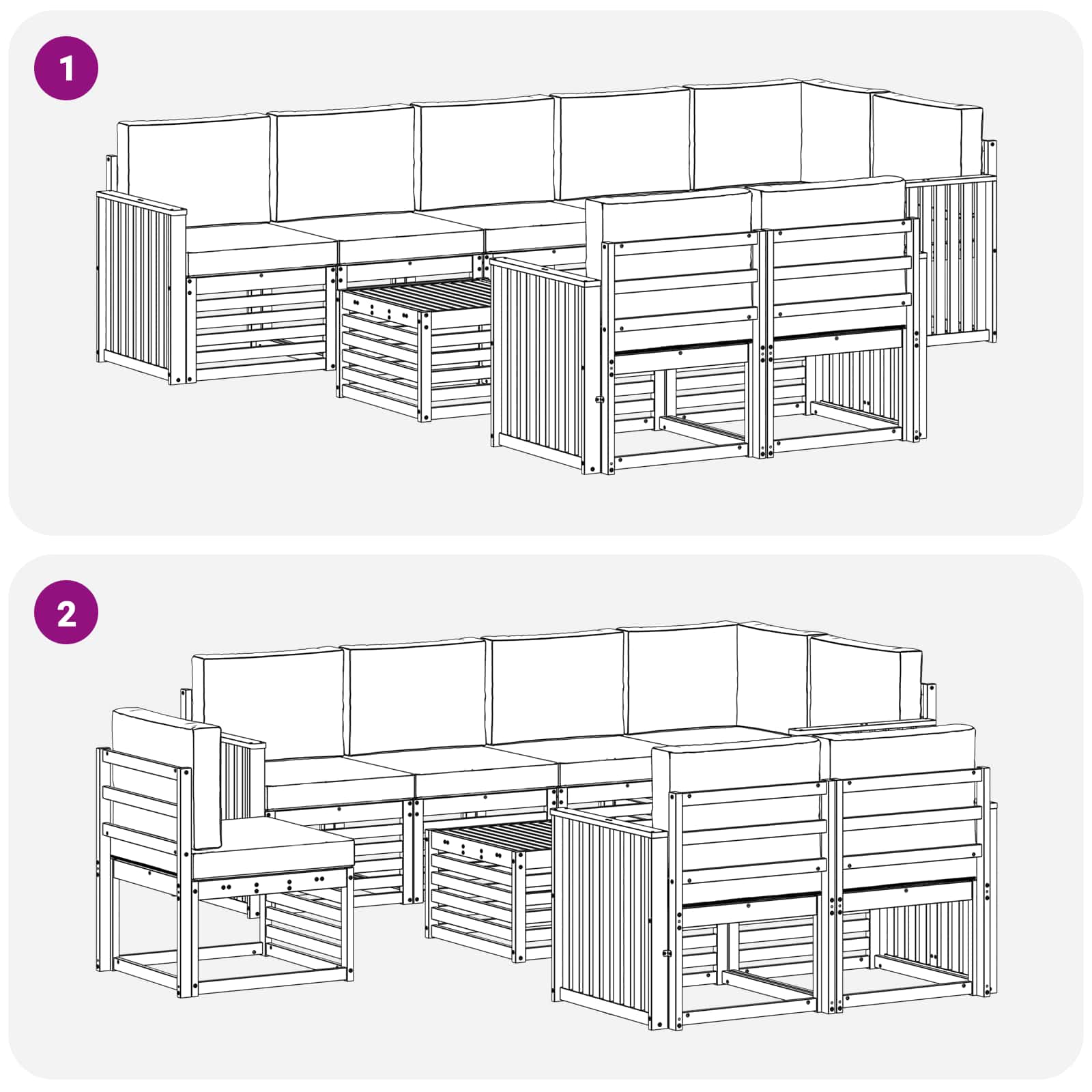 1

2