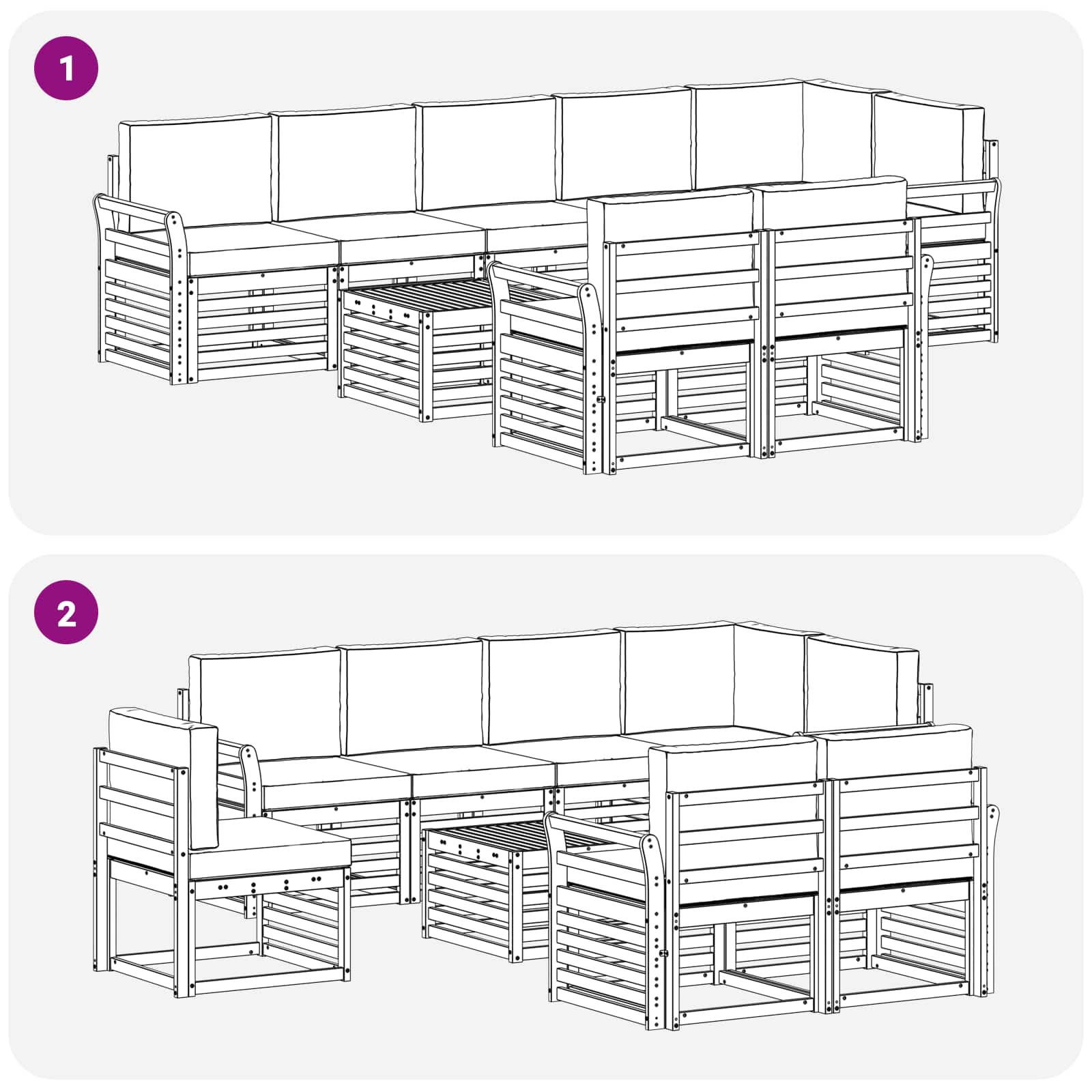 1

2