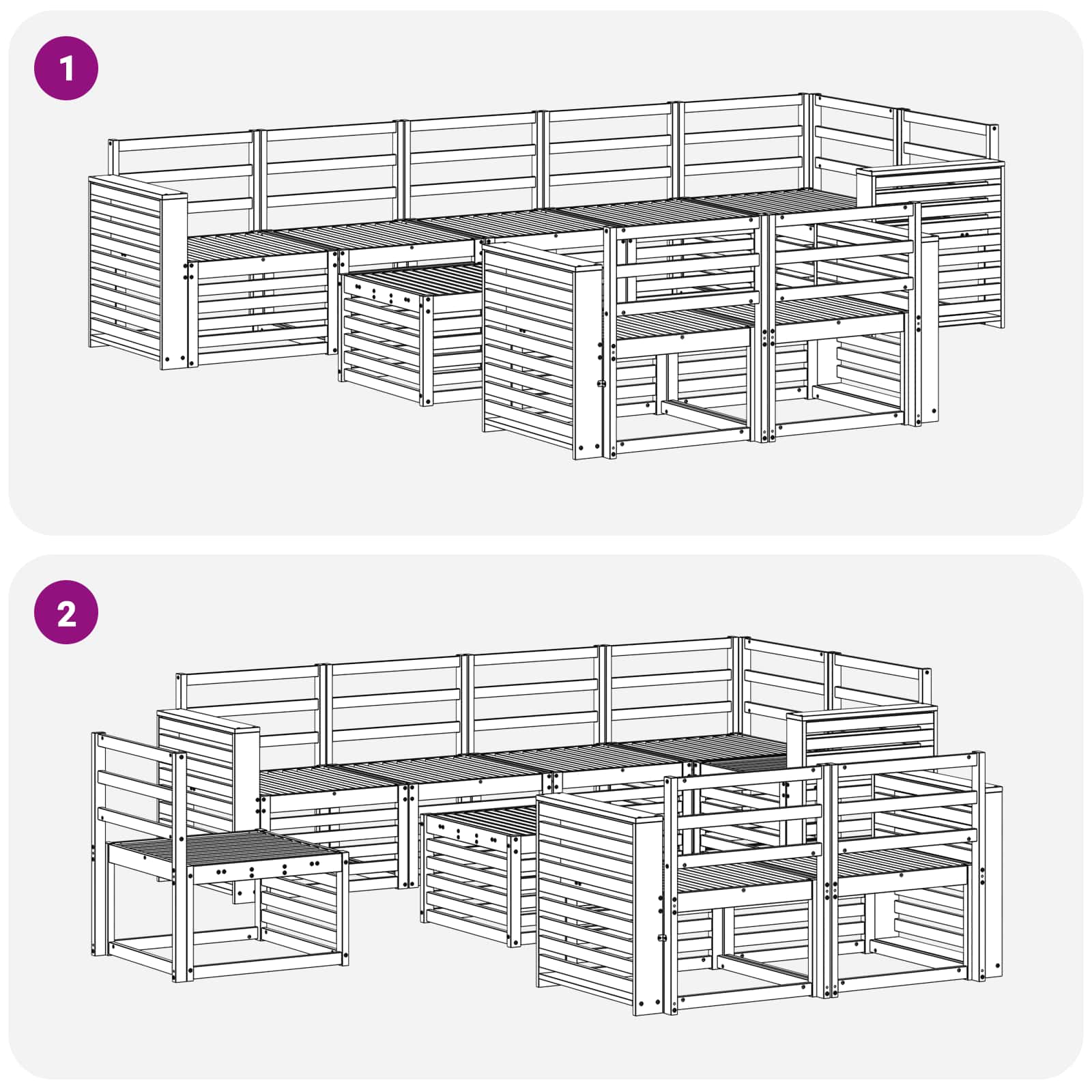 1

2