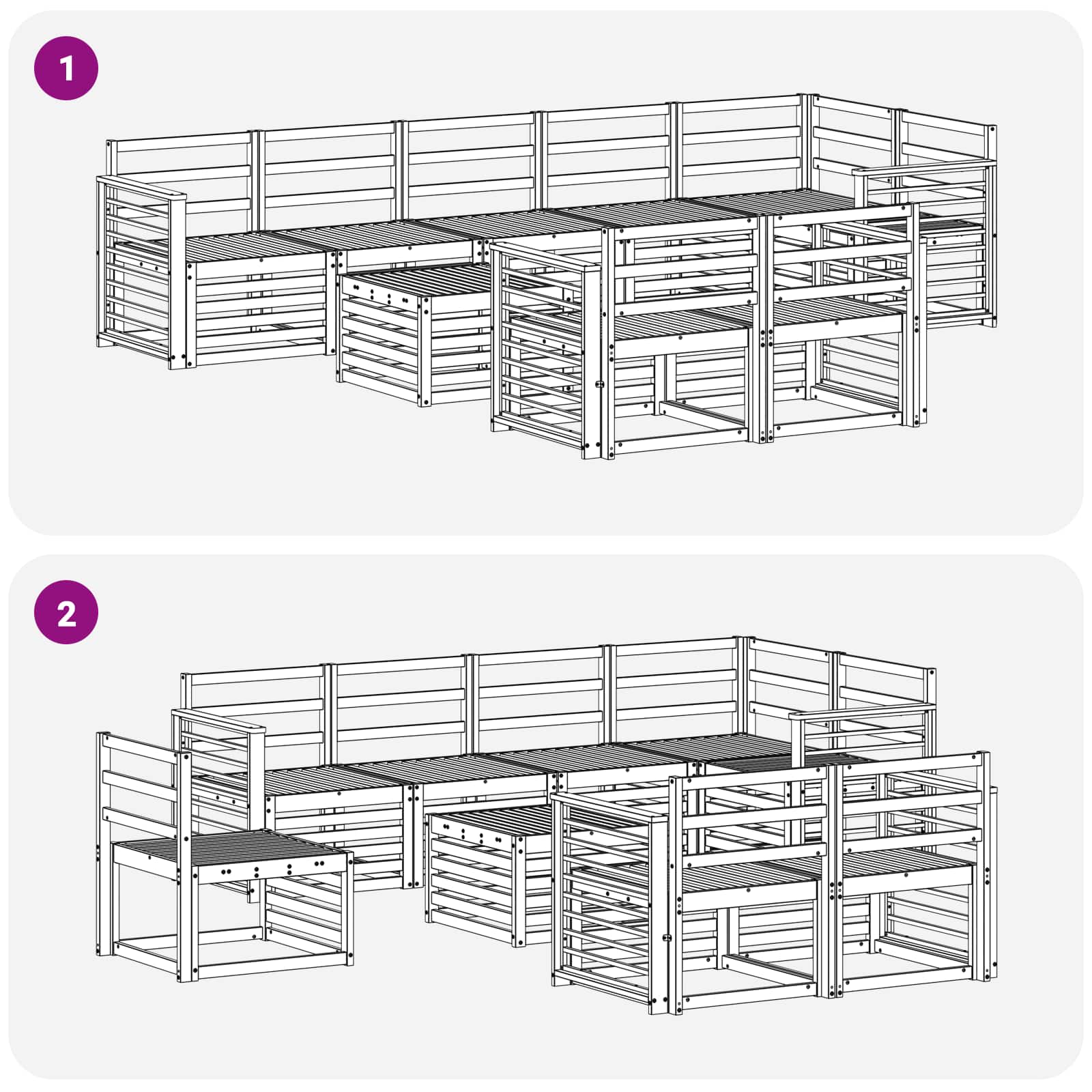 1

2