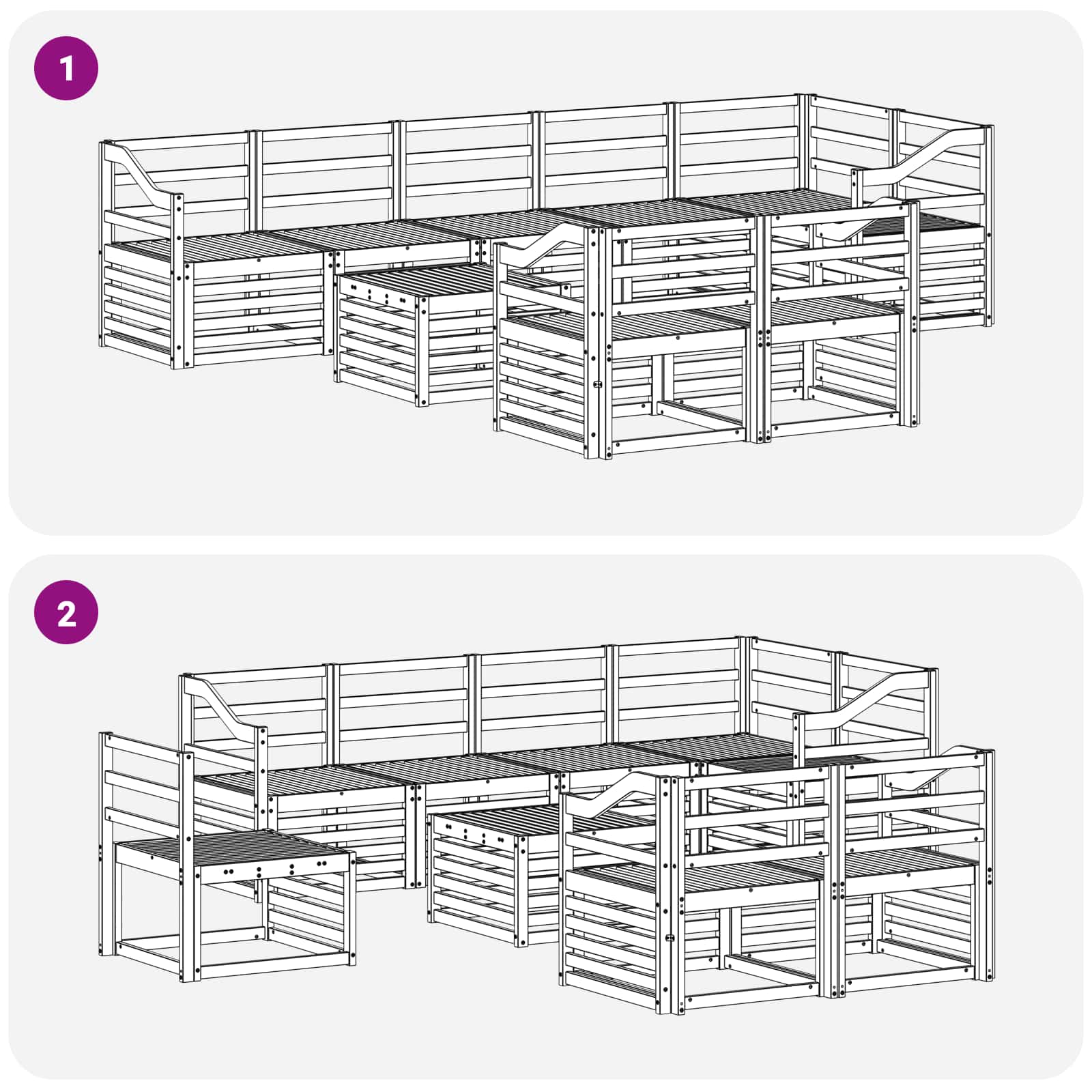 1

2