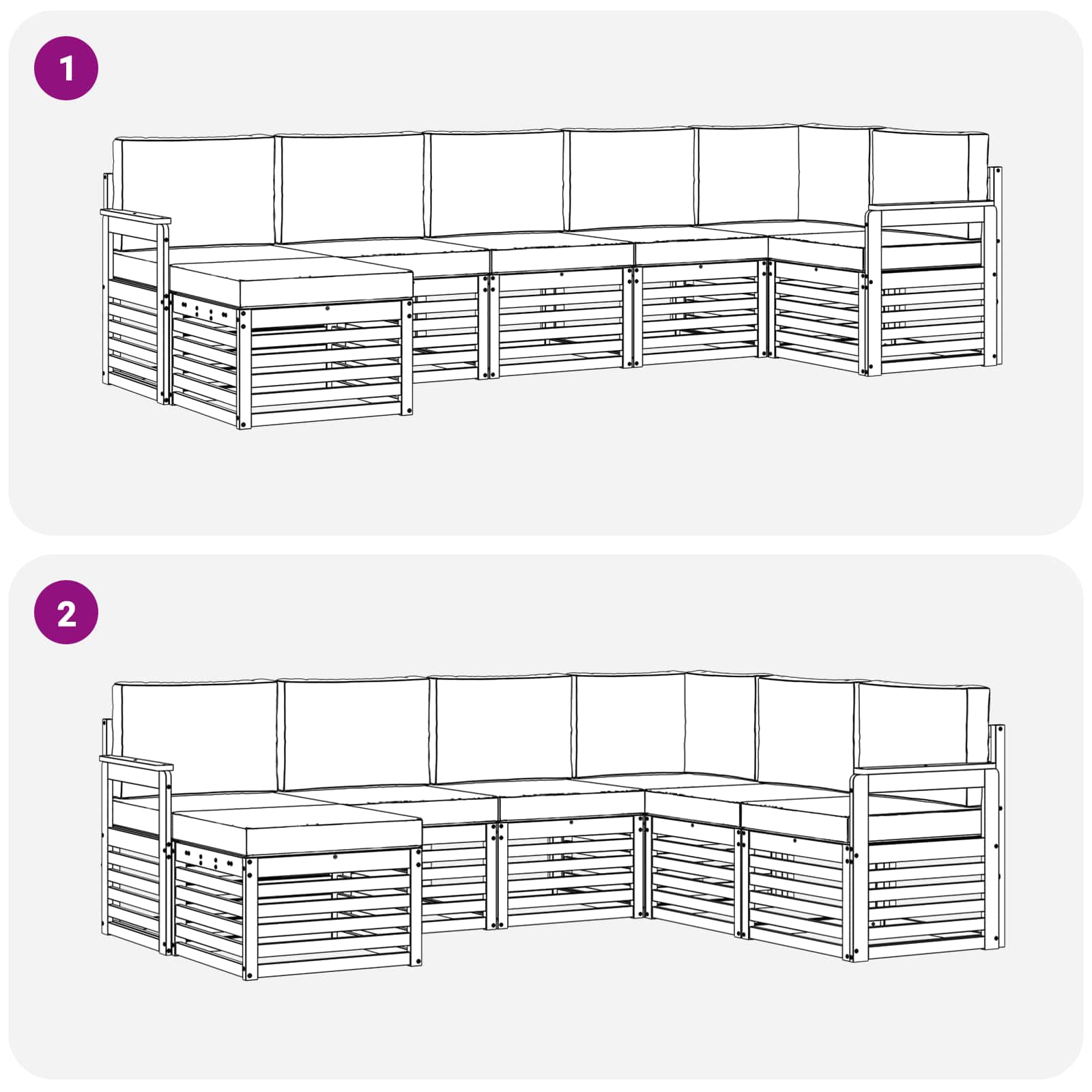 1

2