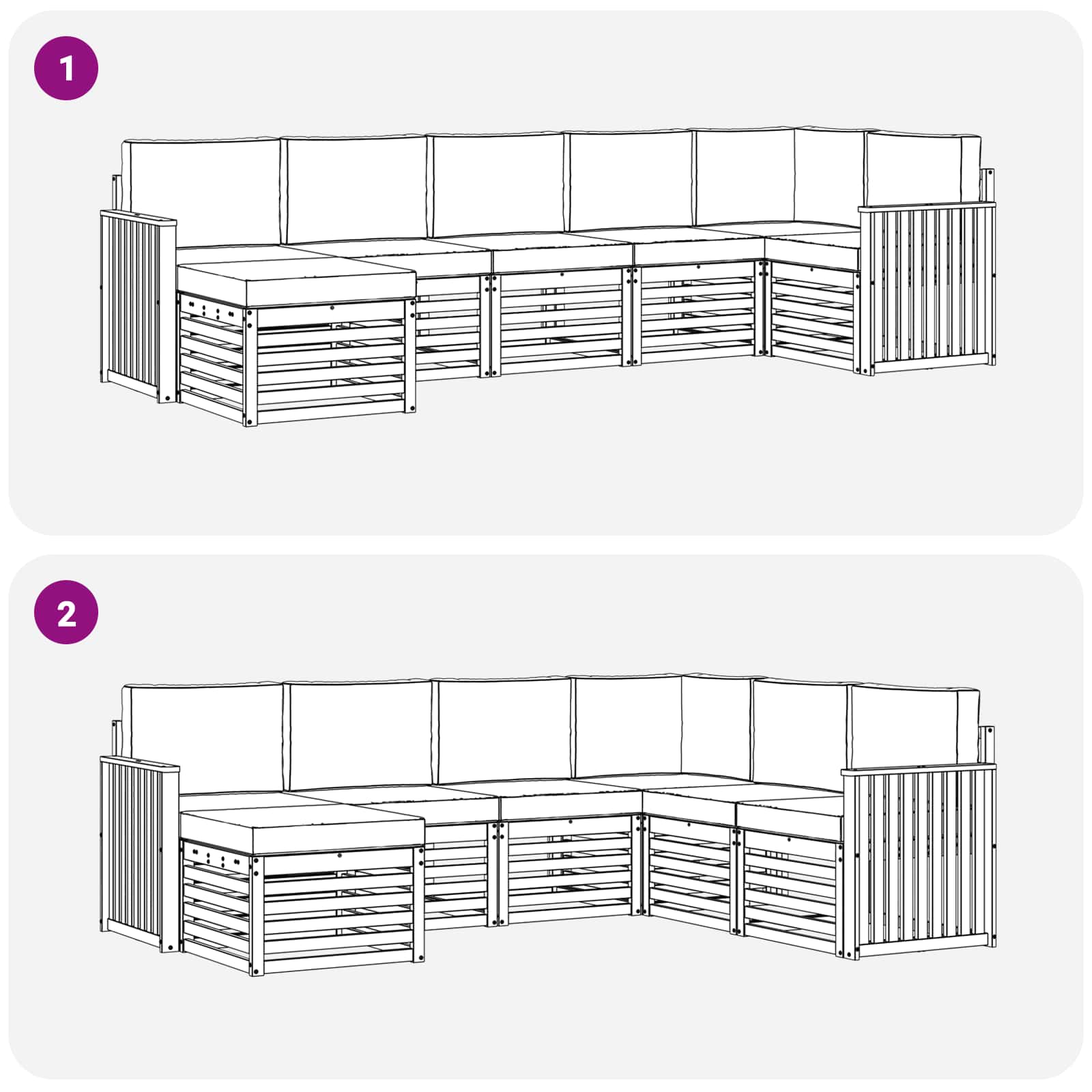 1

2