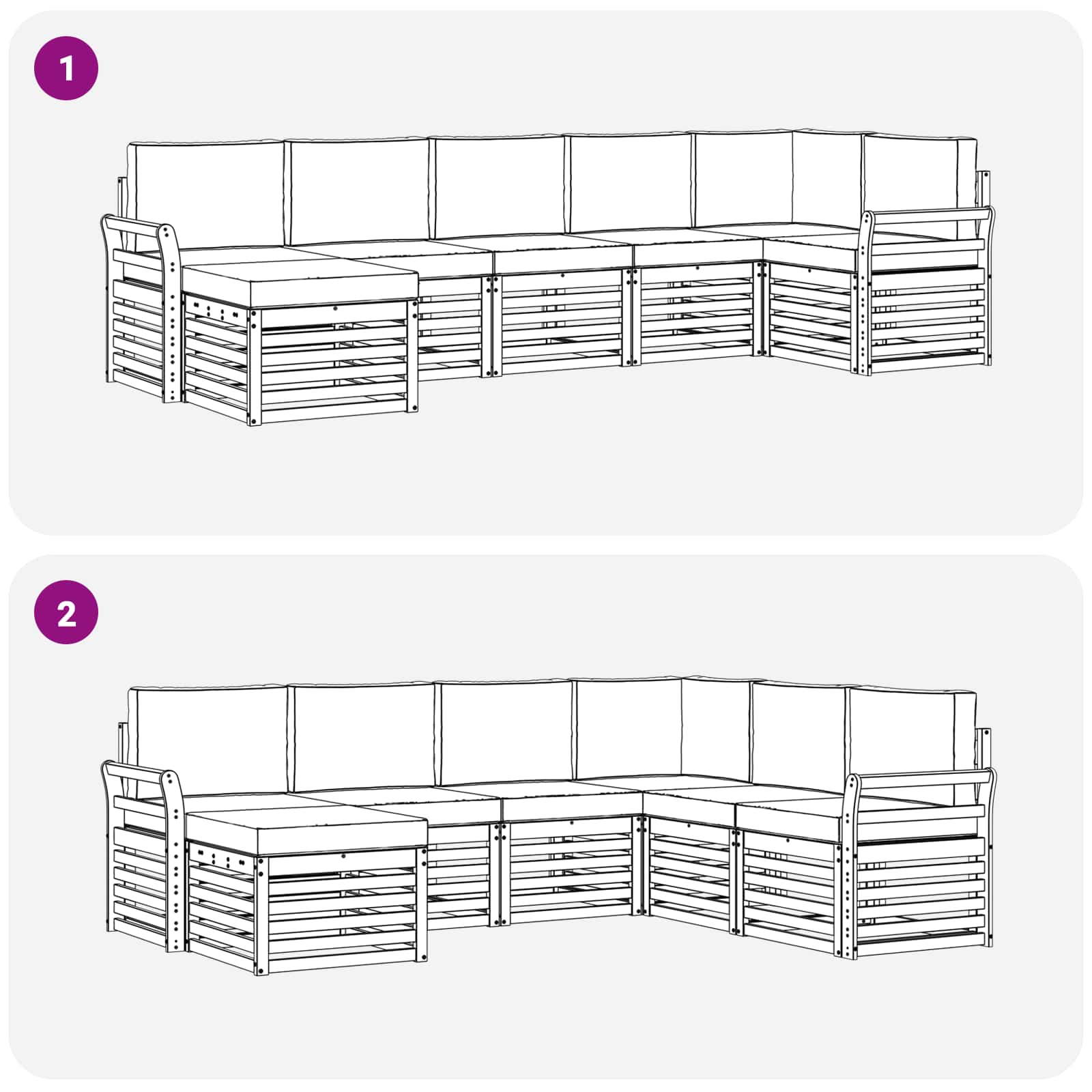 1

2