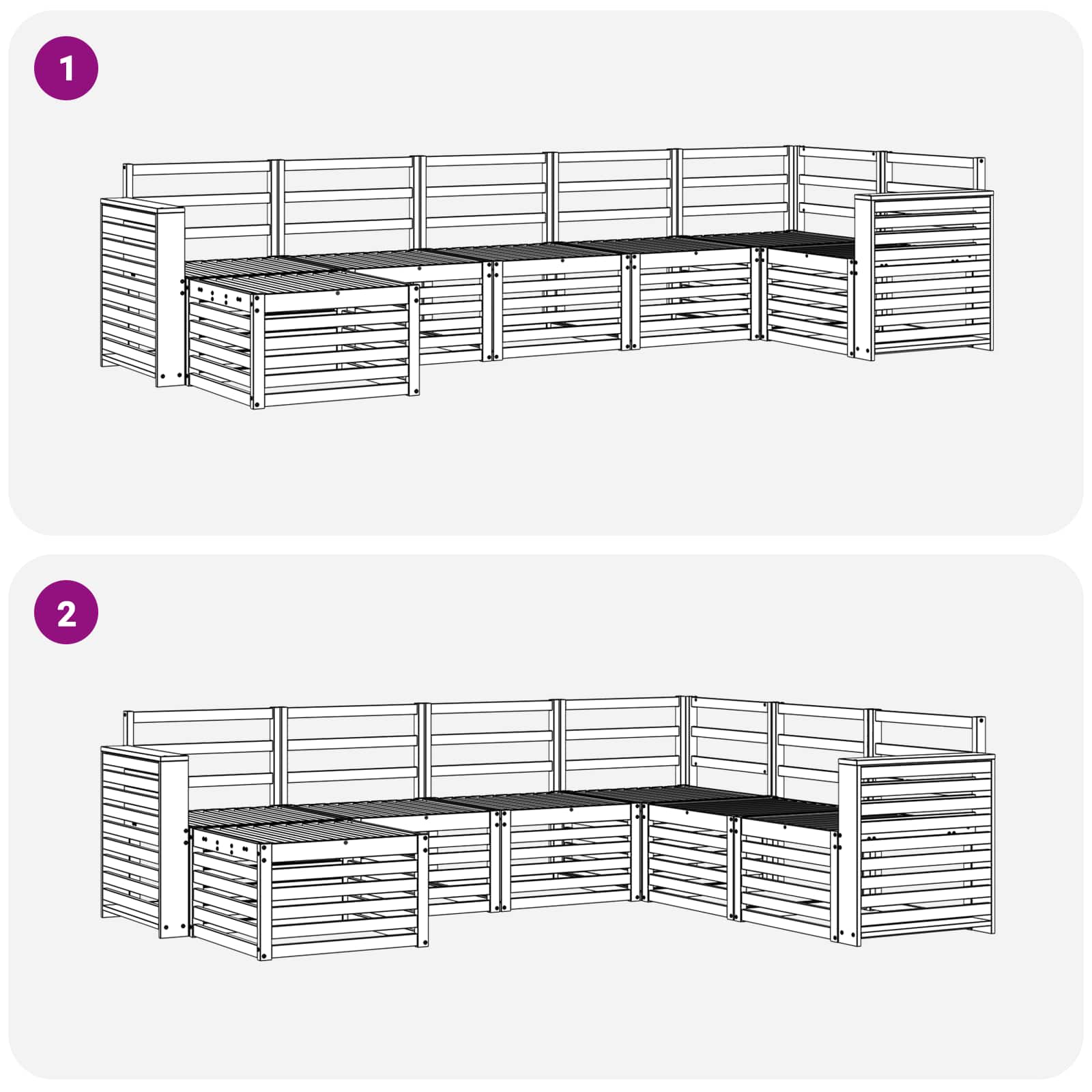 1

2