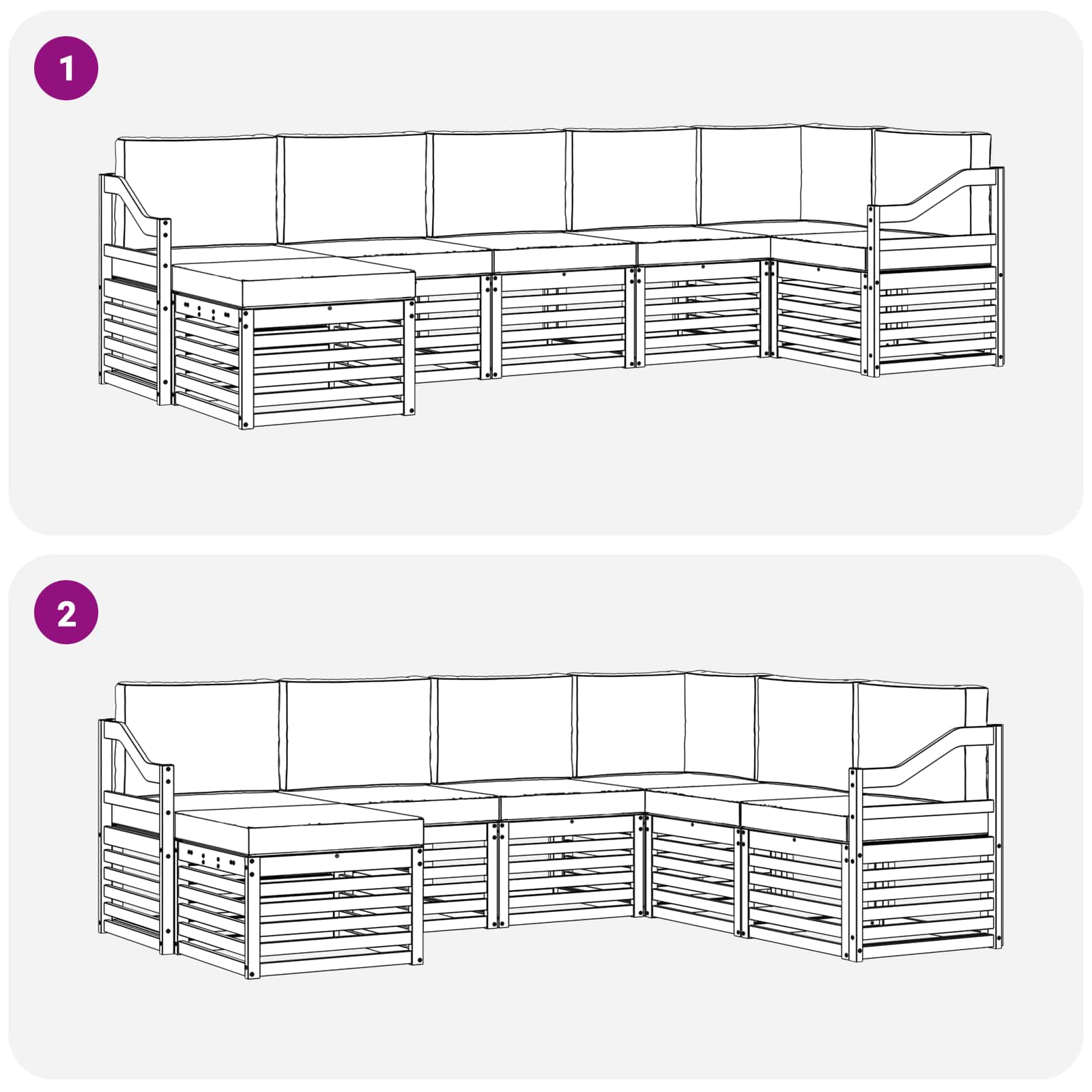 1

2