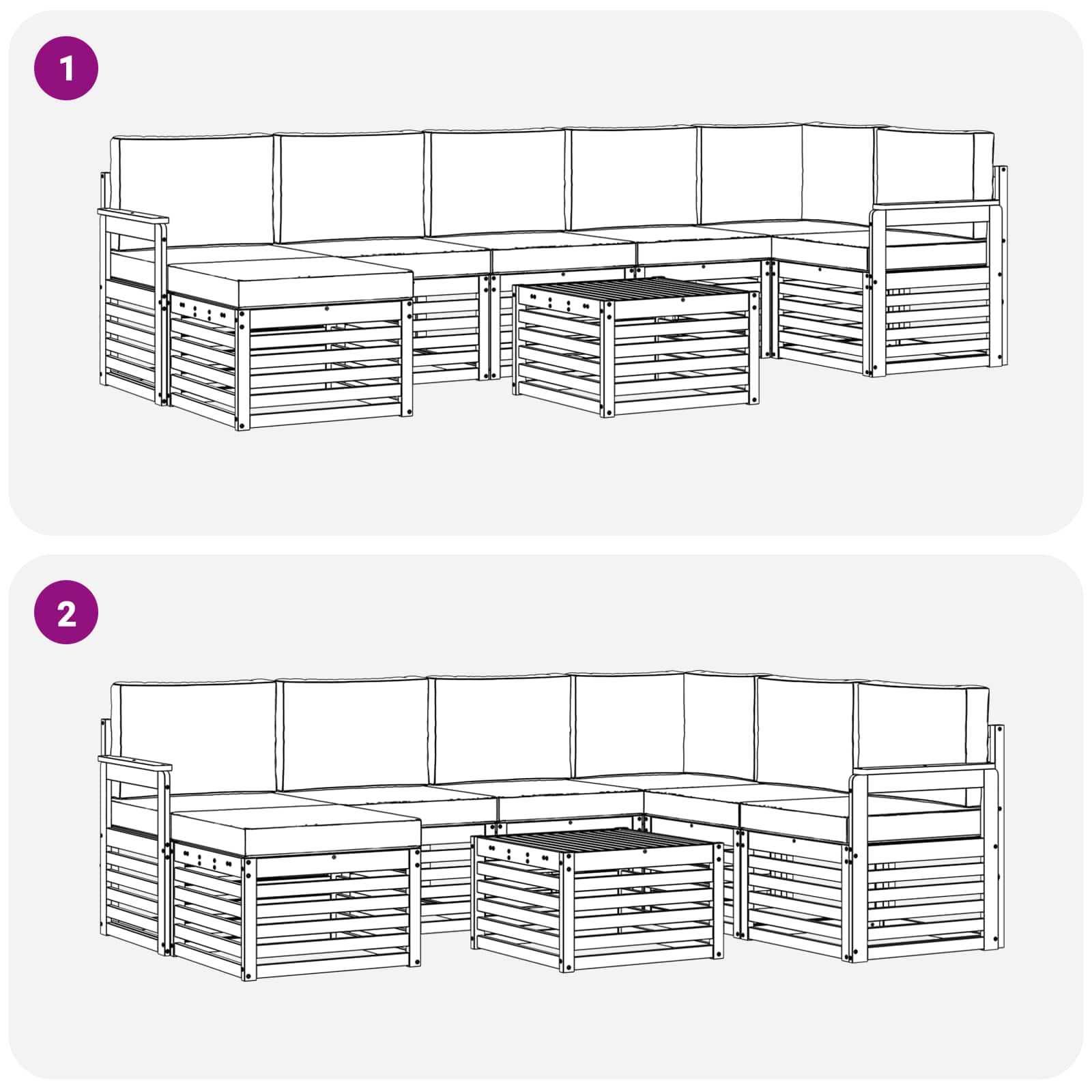 1

2