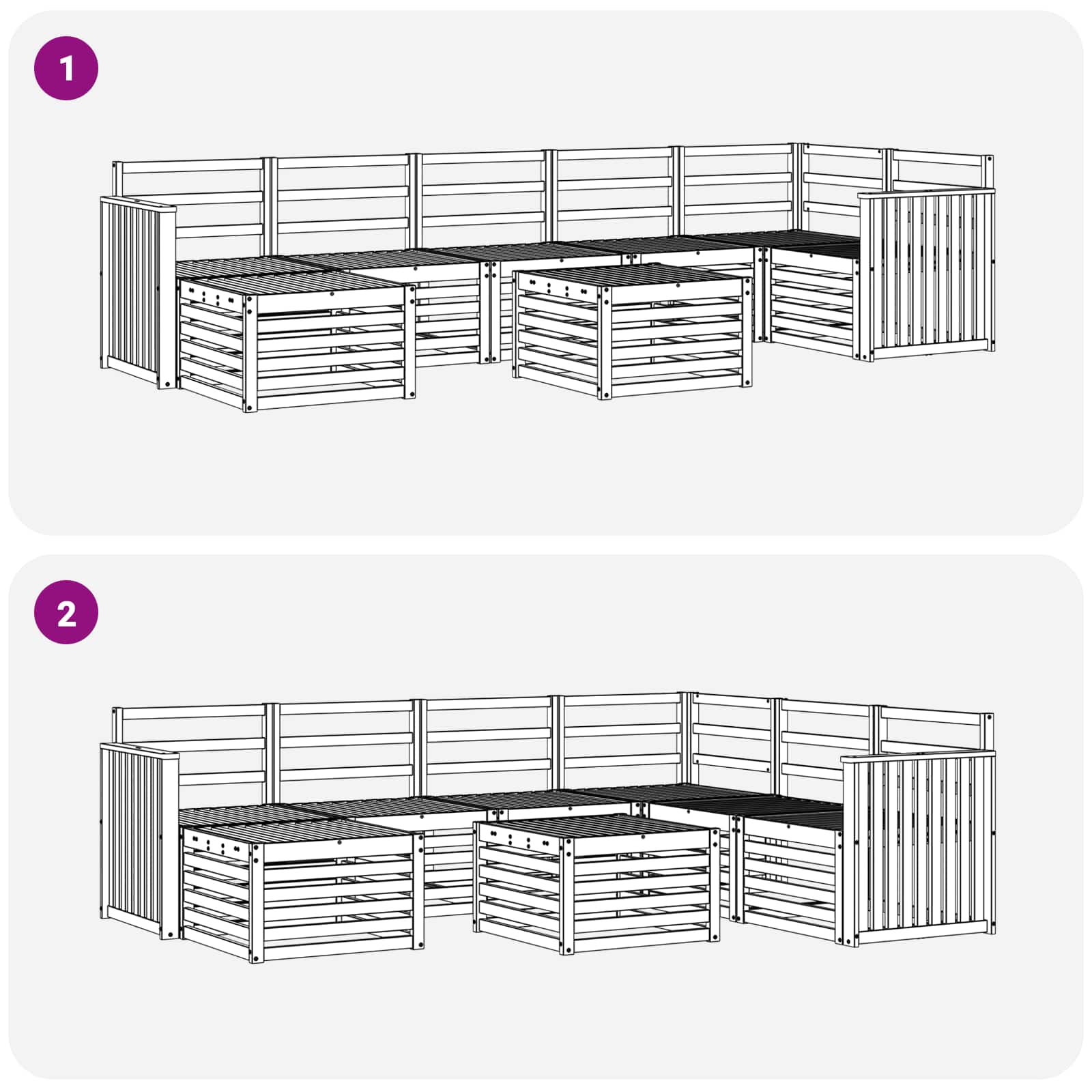 1

2