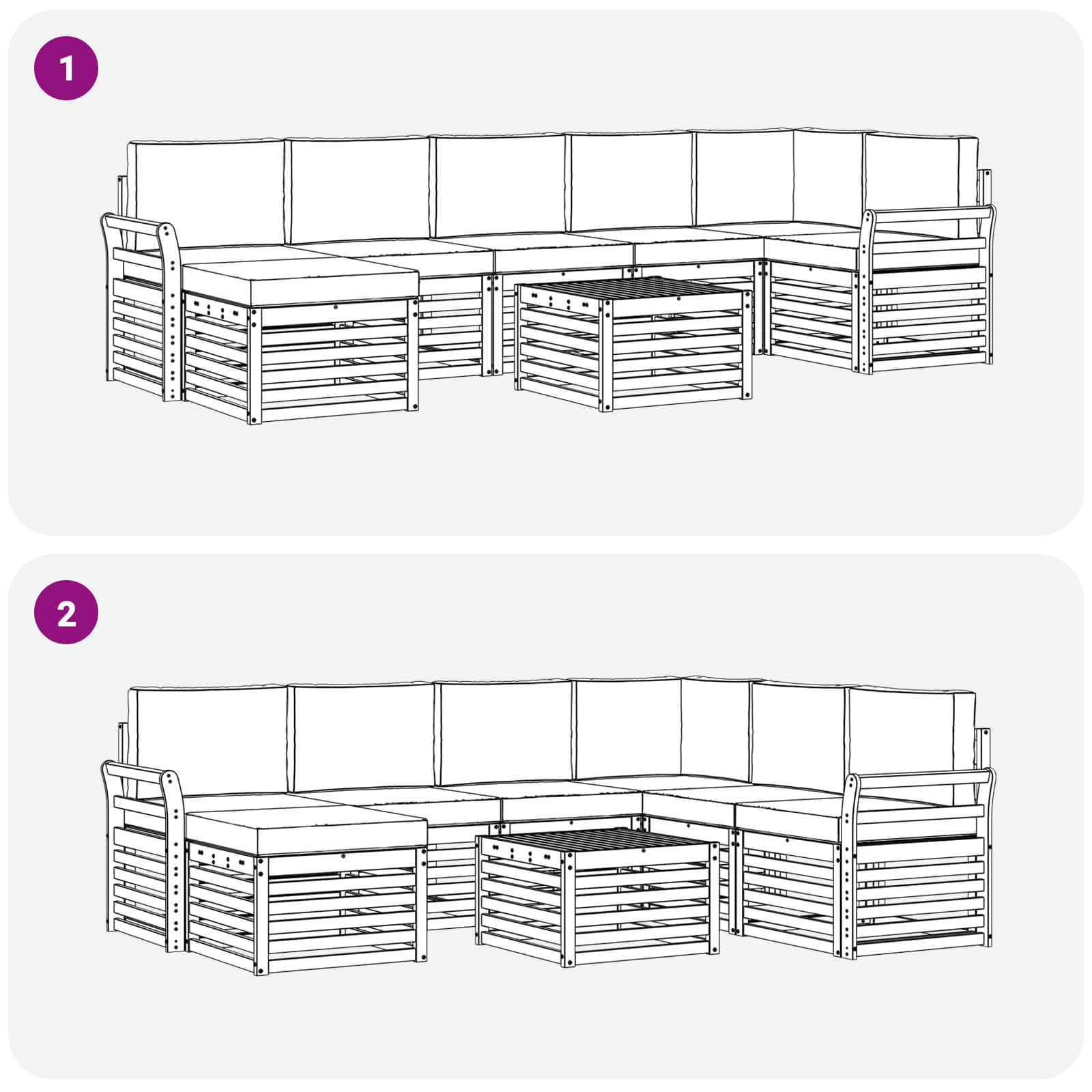 1

2