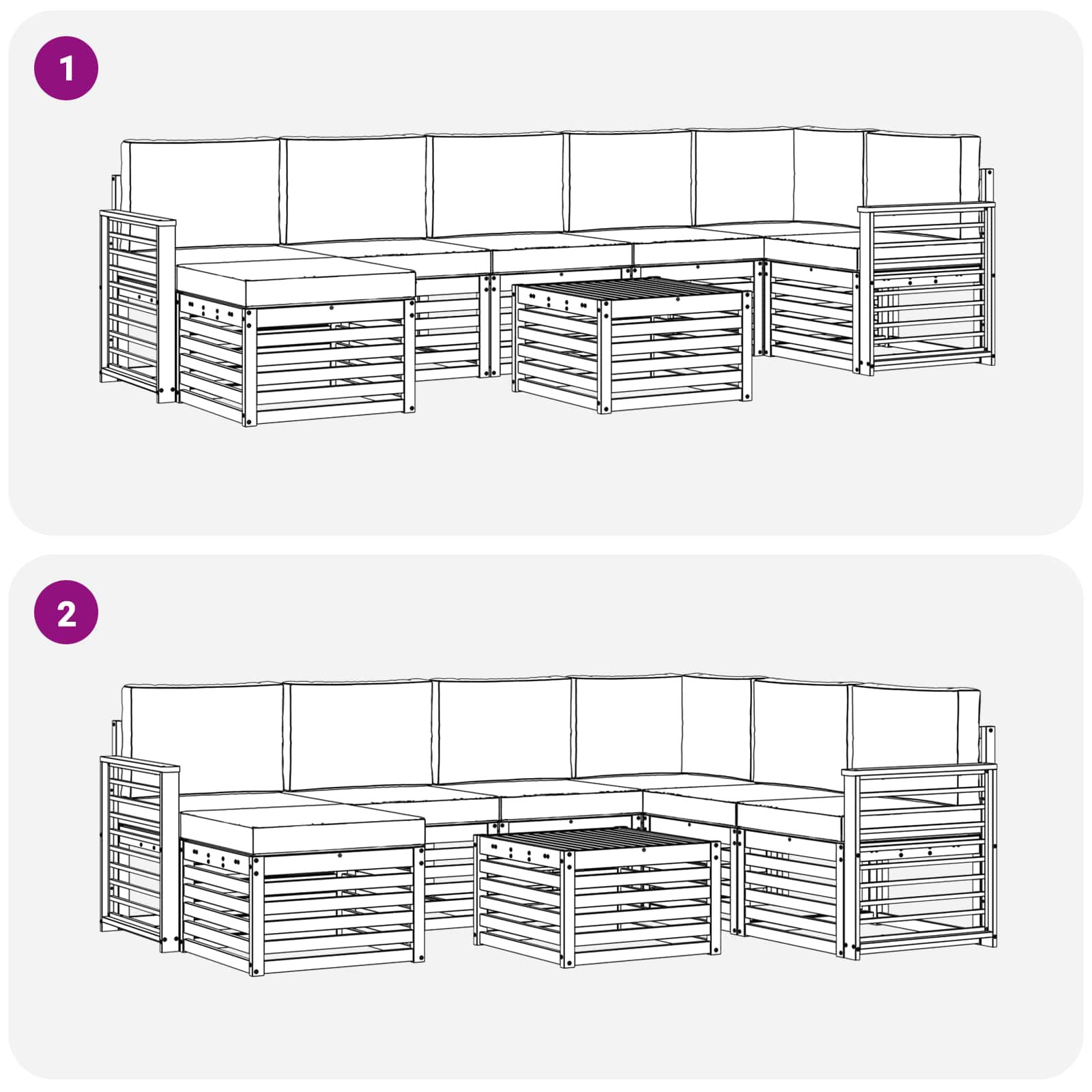 1

2