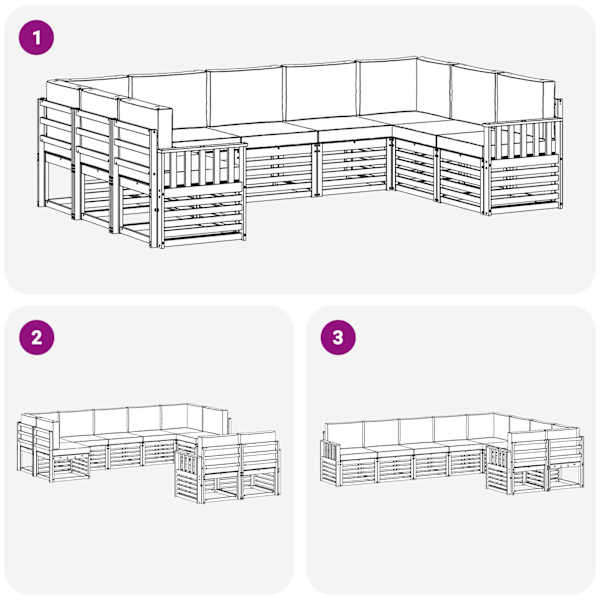 1

2

3