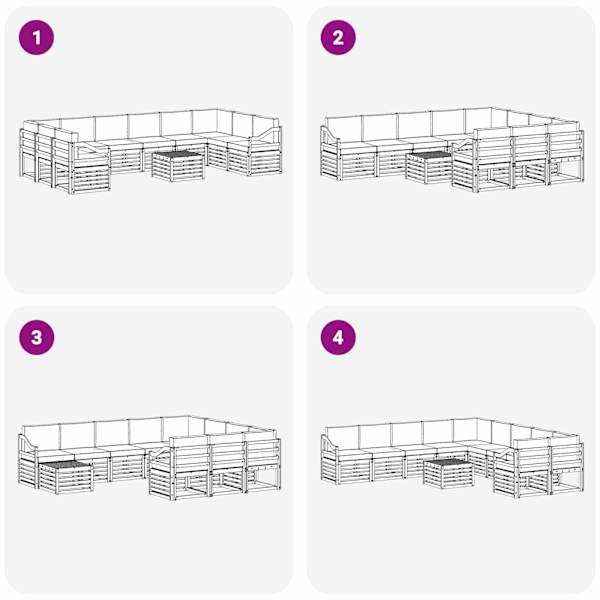 1

2

3

4