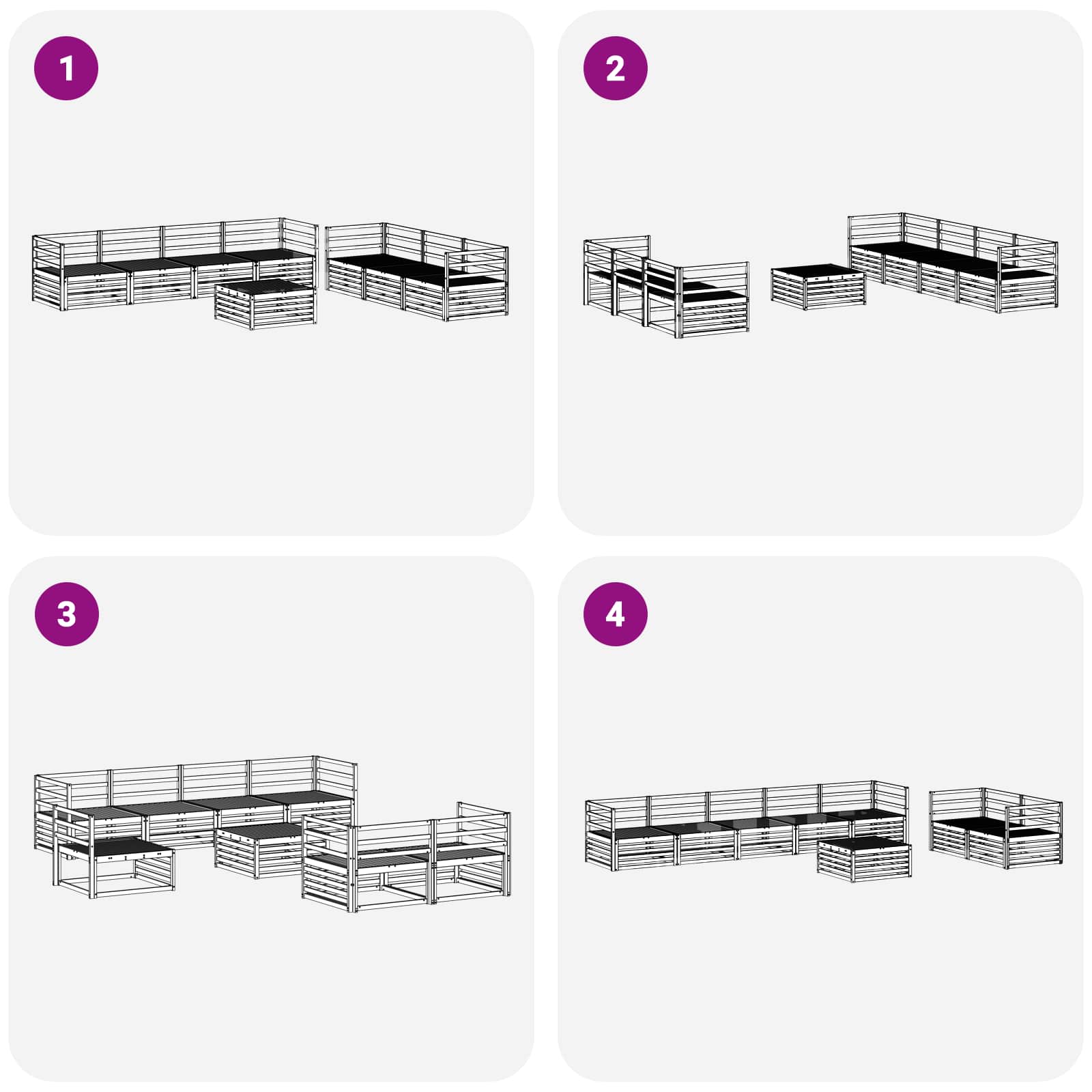 1

2

3

4