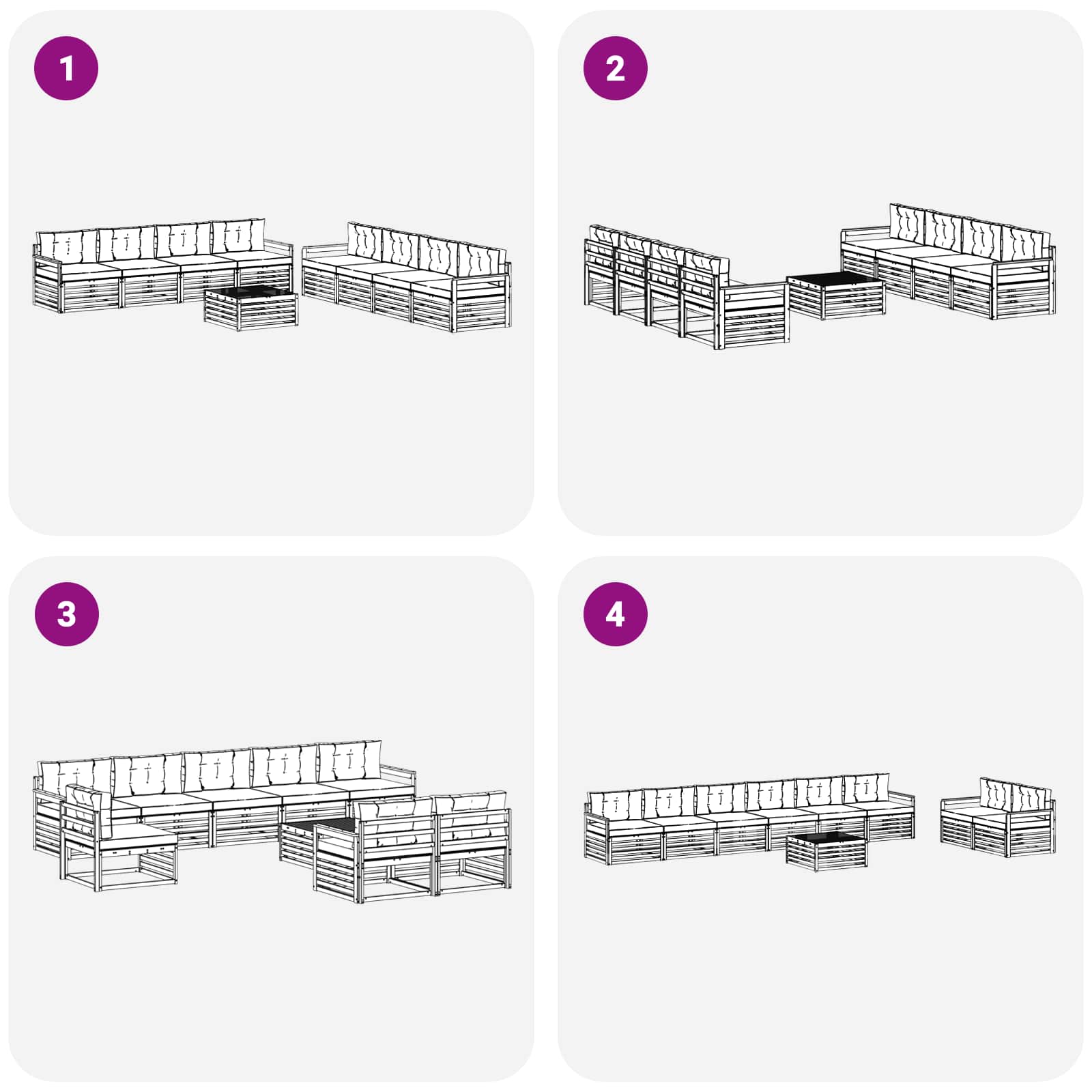 1

2

3

4