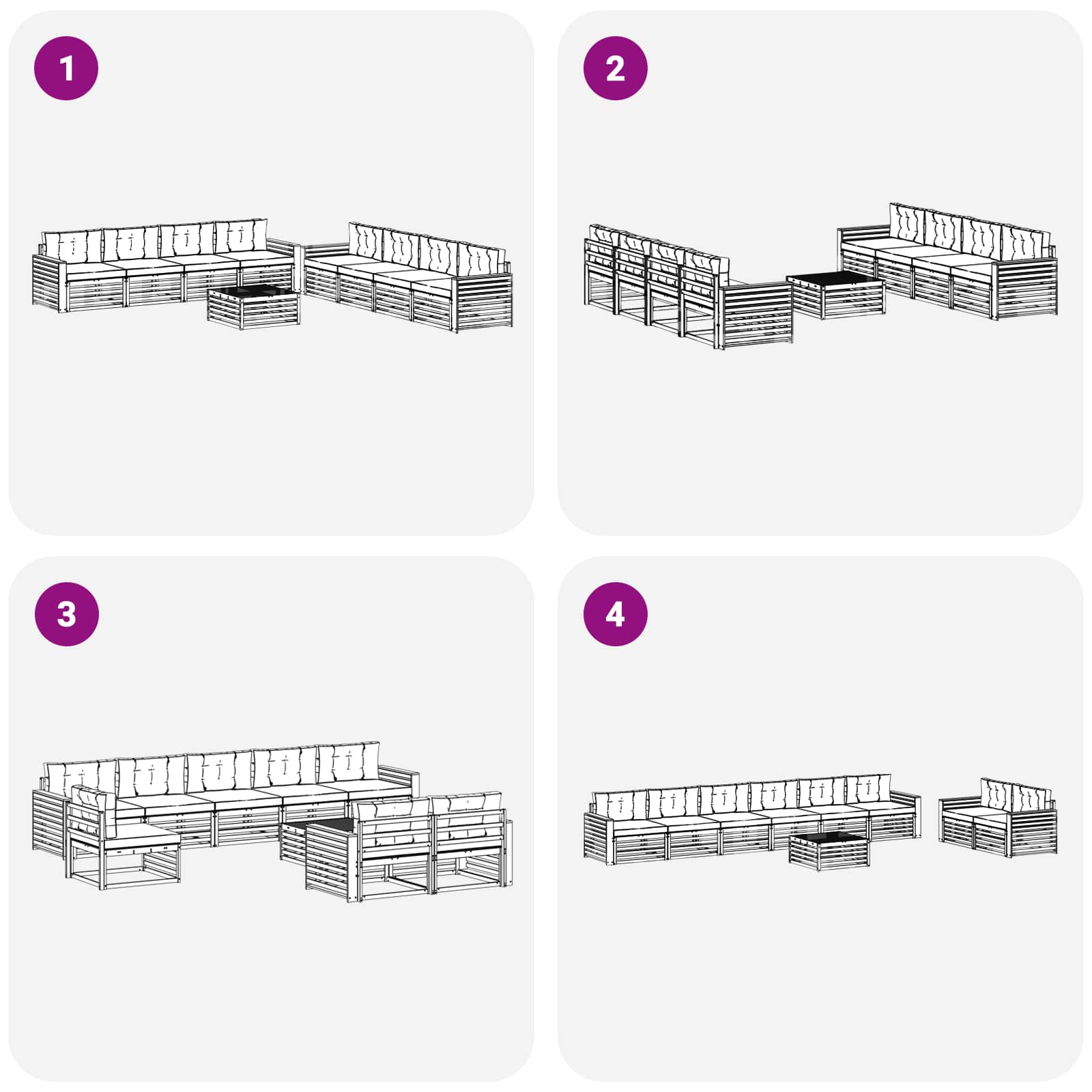 1

2

3

4