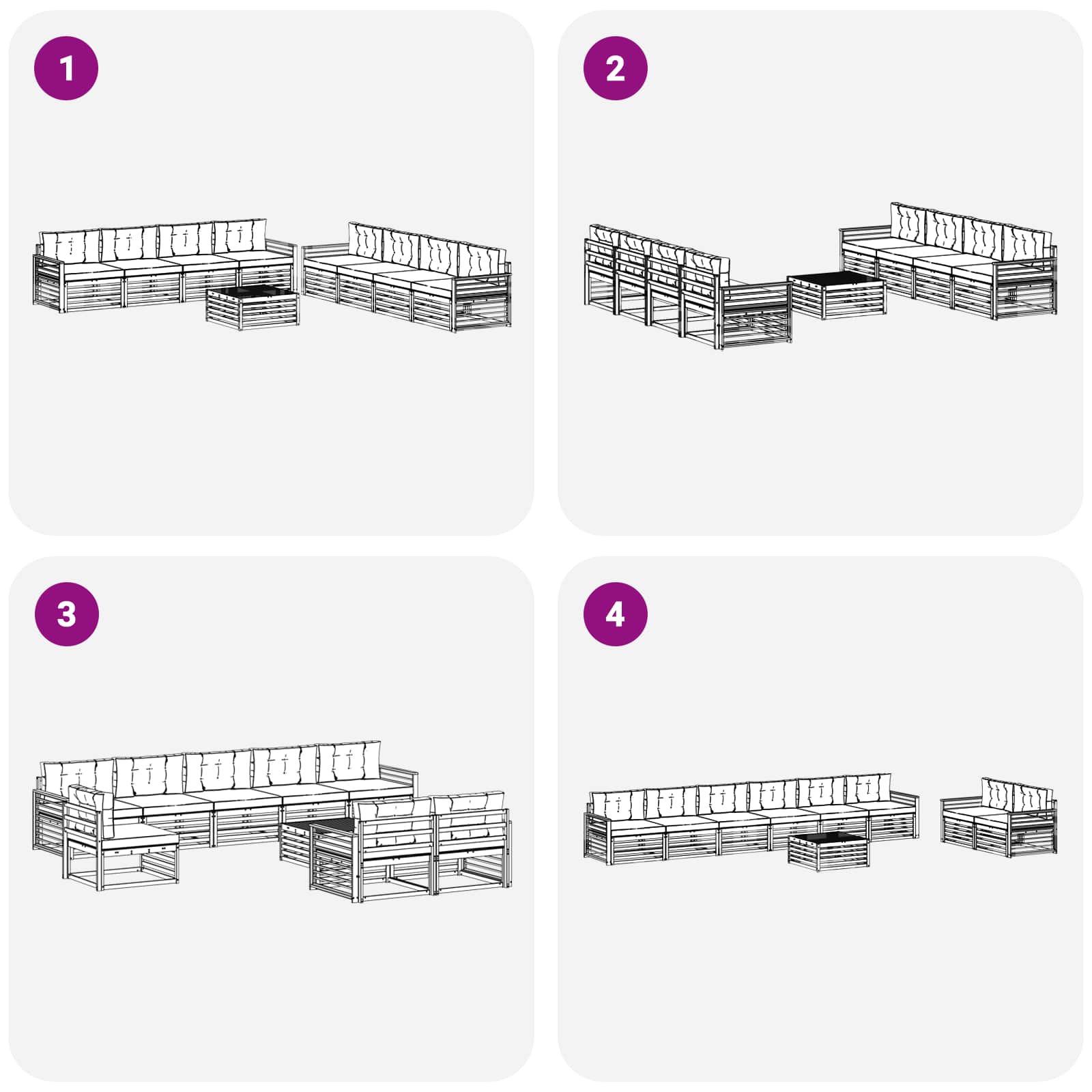 1

2

3

4