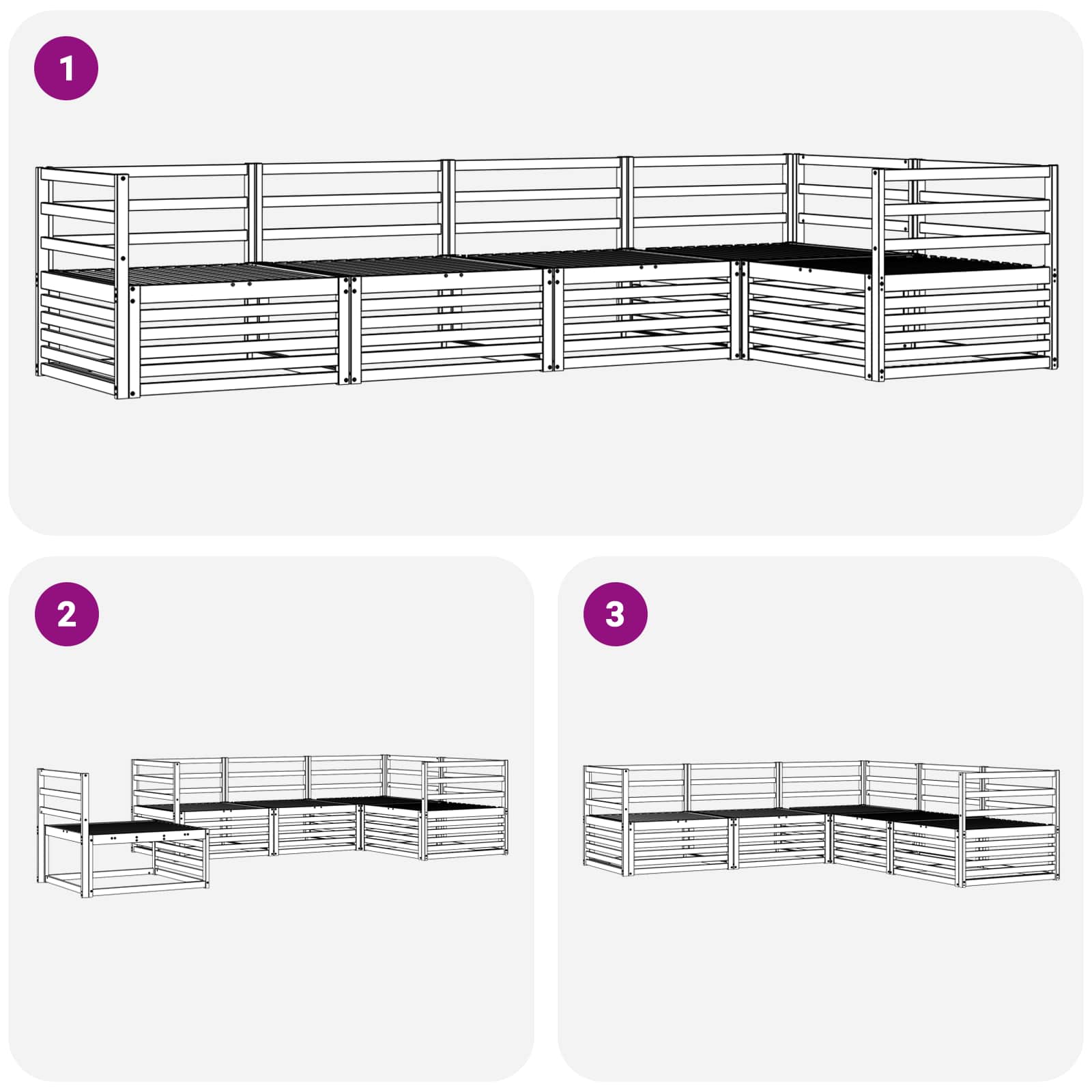 1

2

3