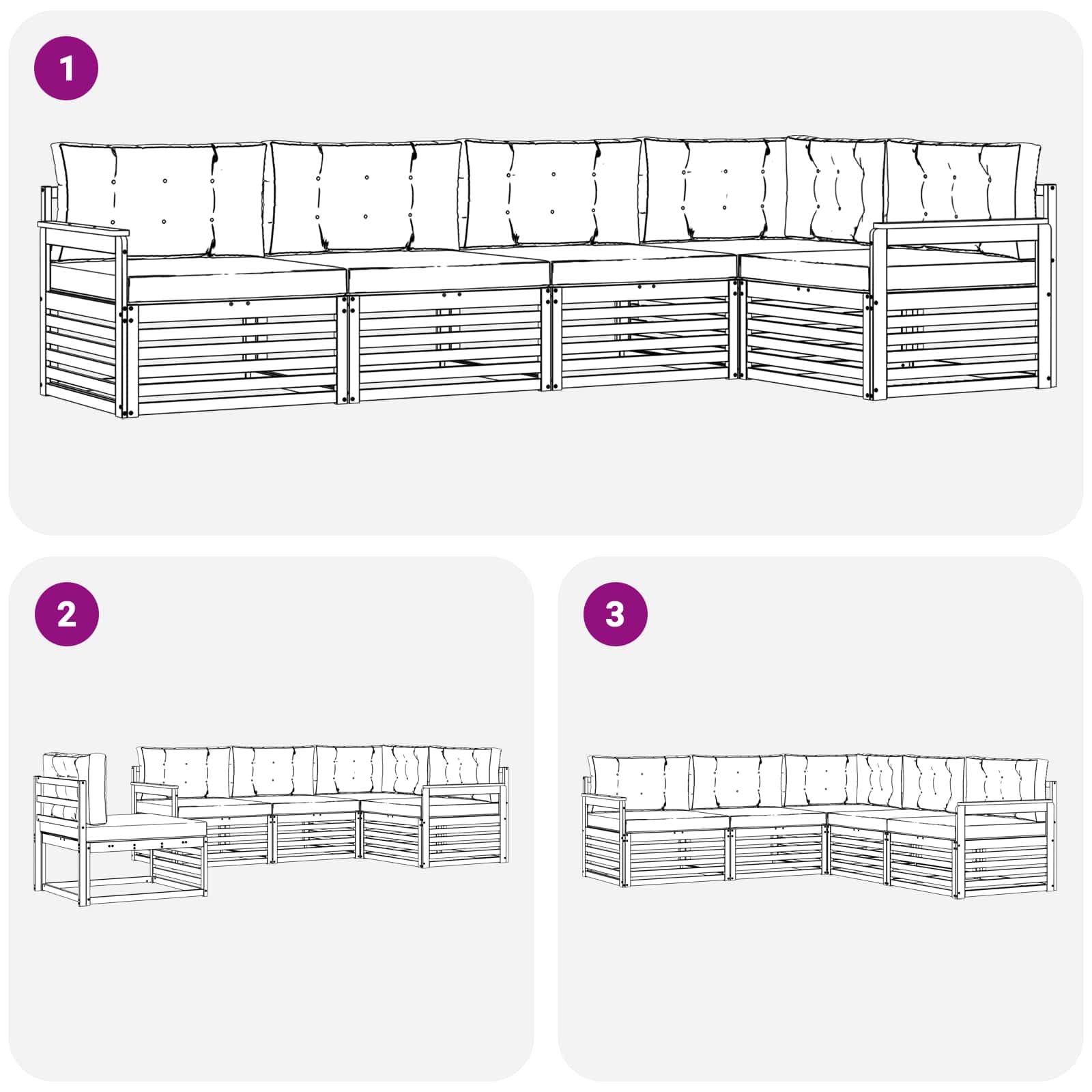 1

2

3