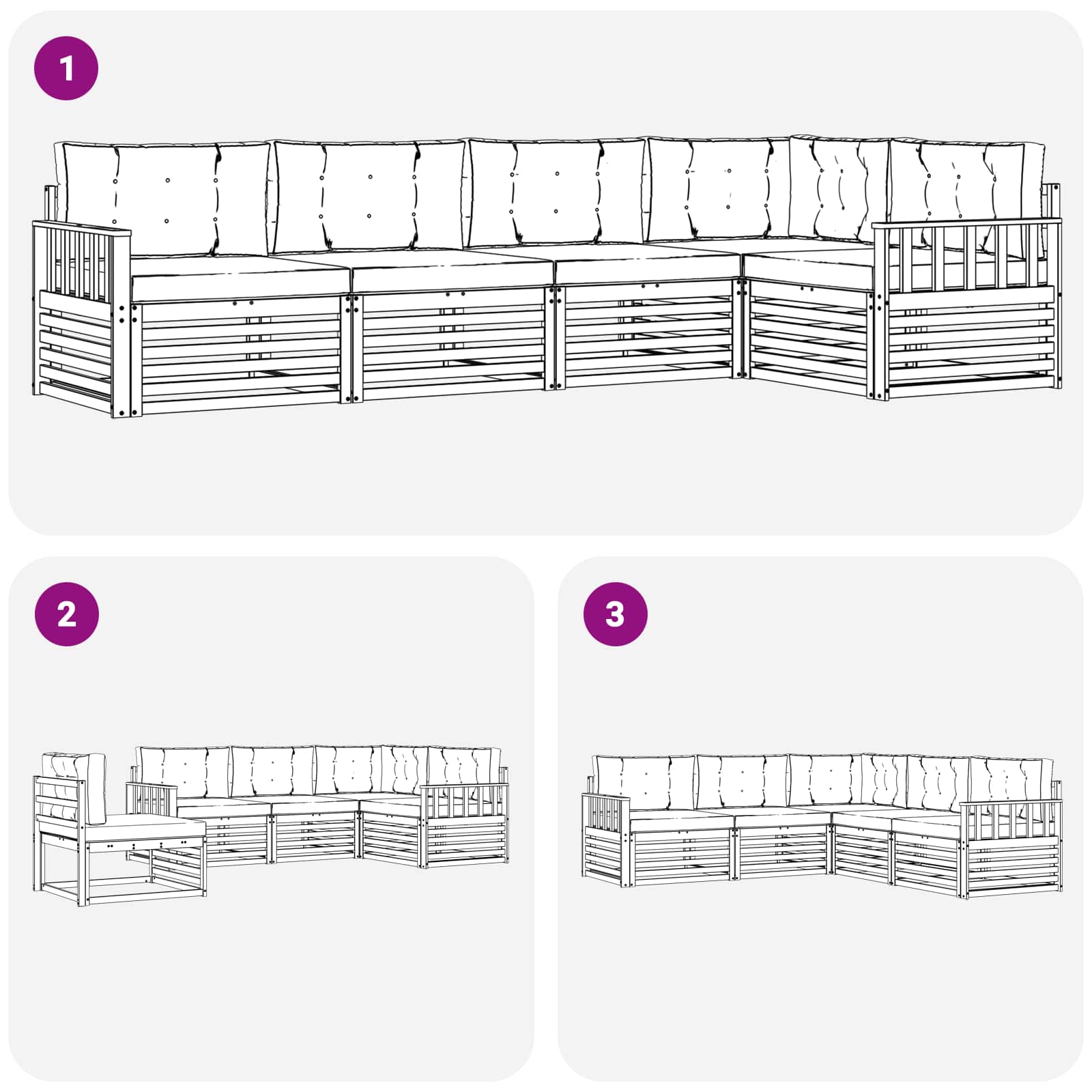 1

2

3