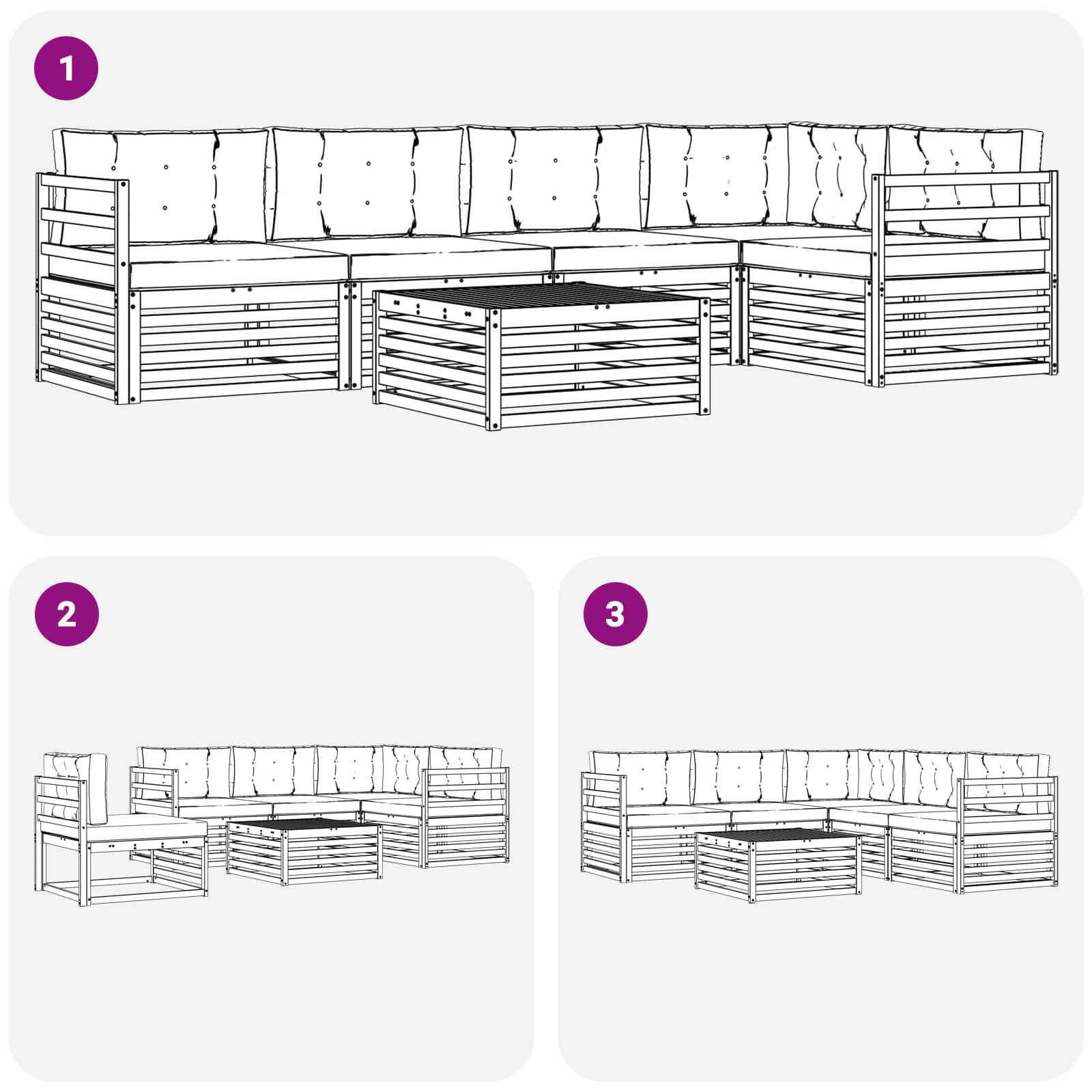 1

2

3