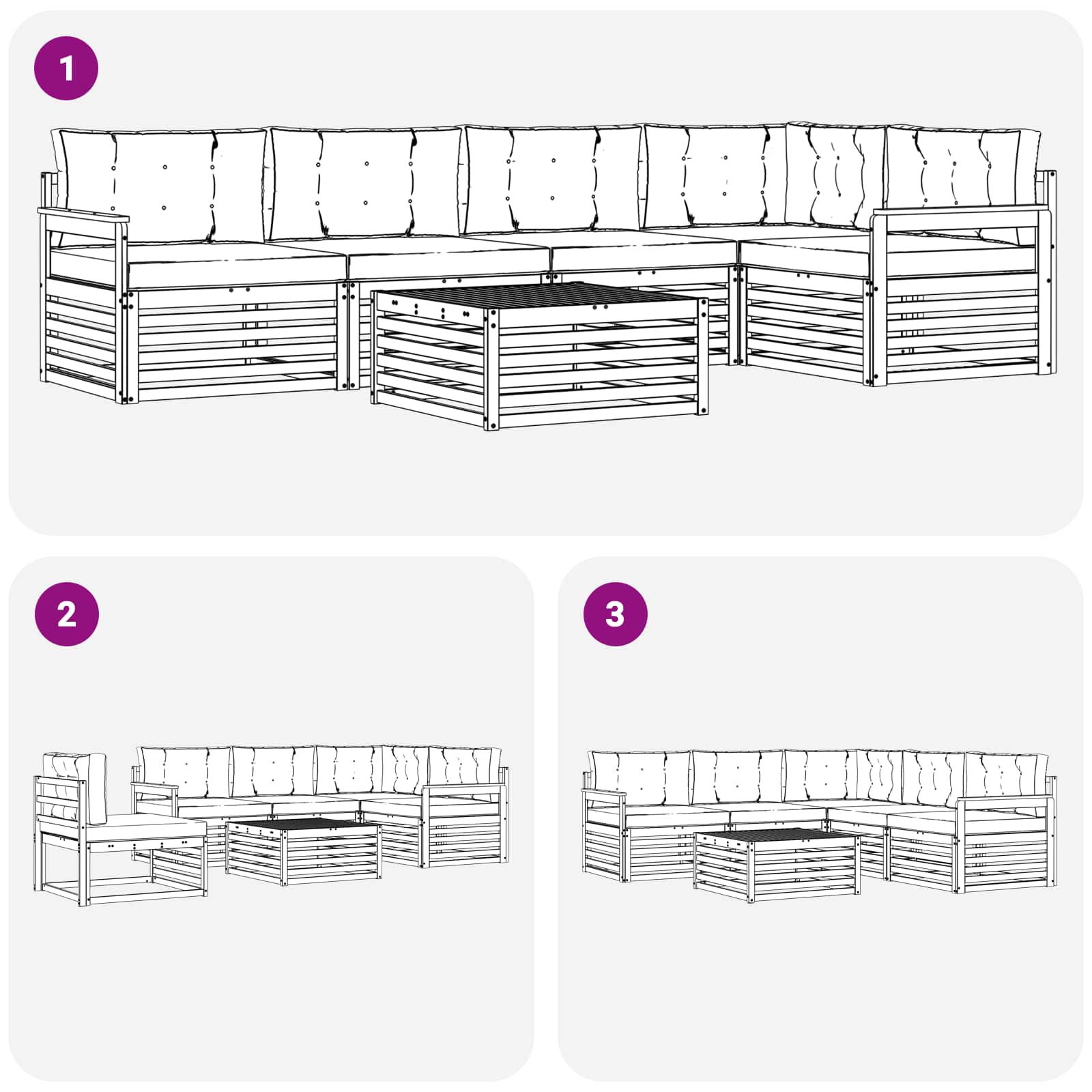 1

2

3