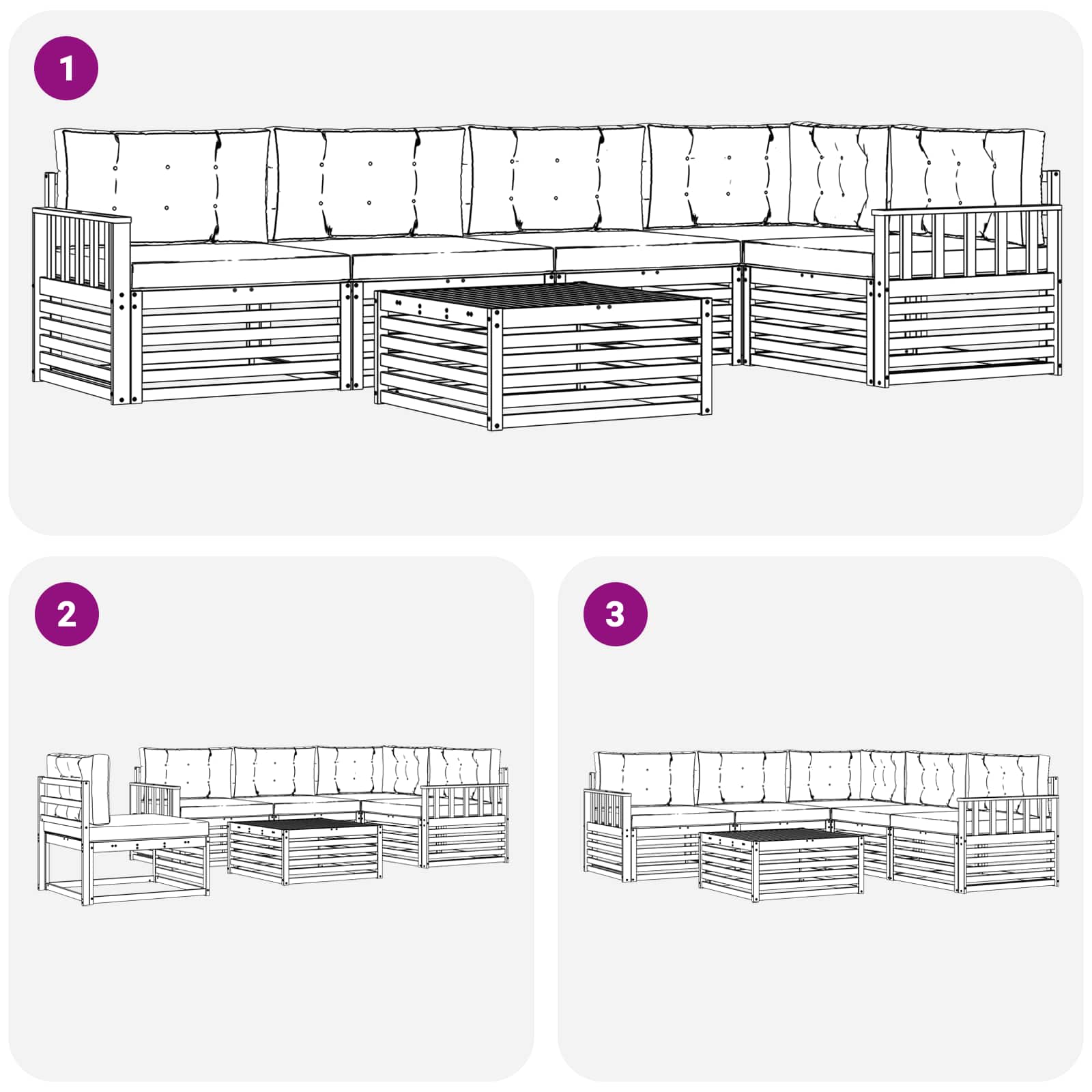 1

2

3