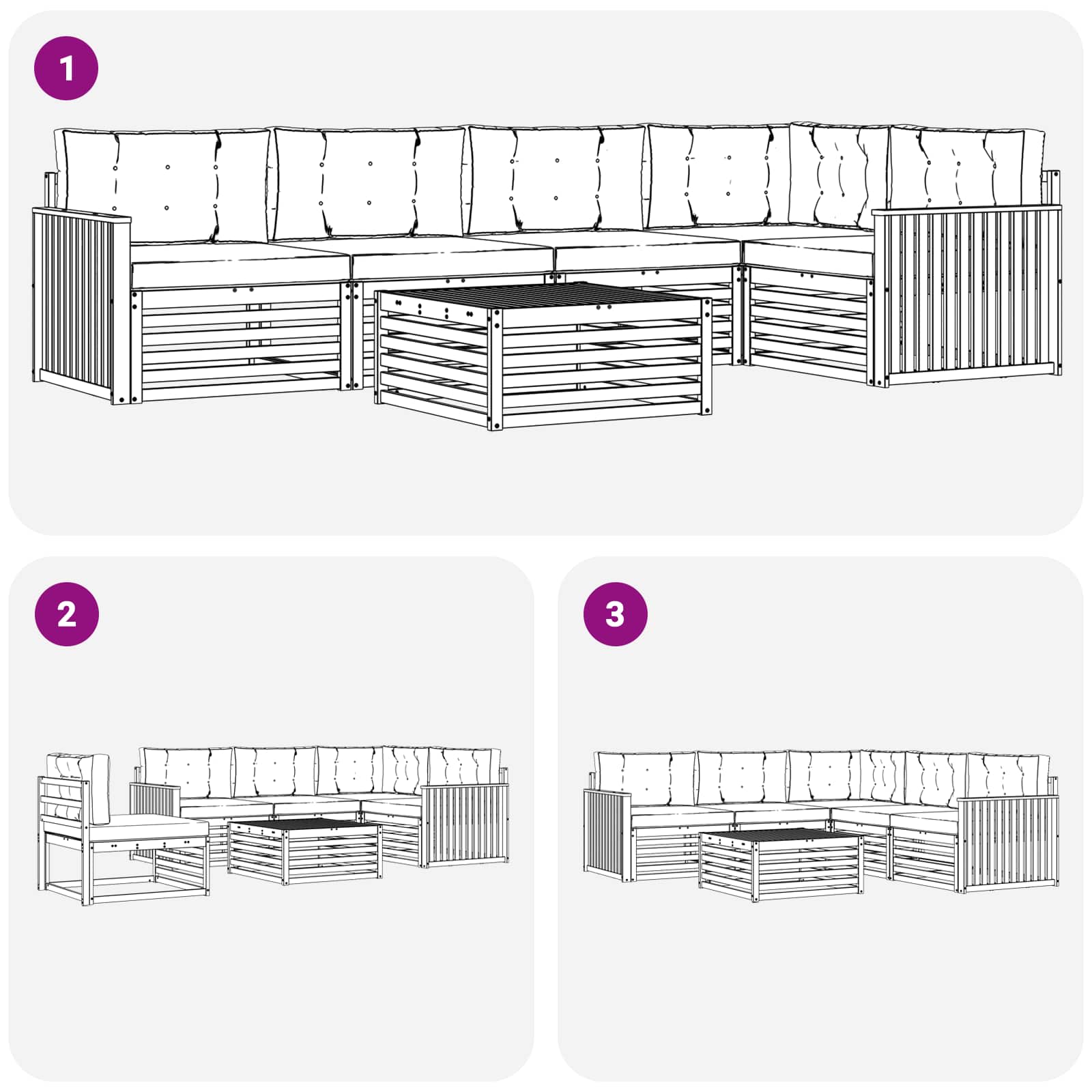 1

2

3