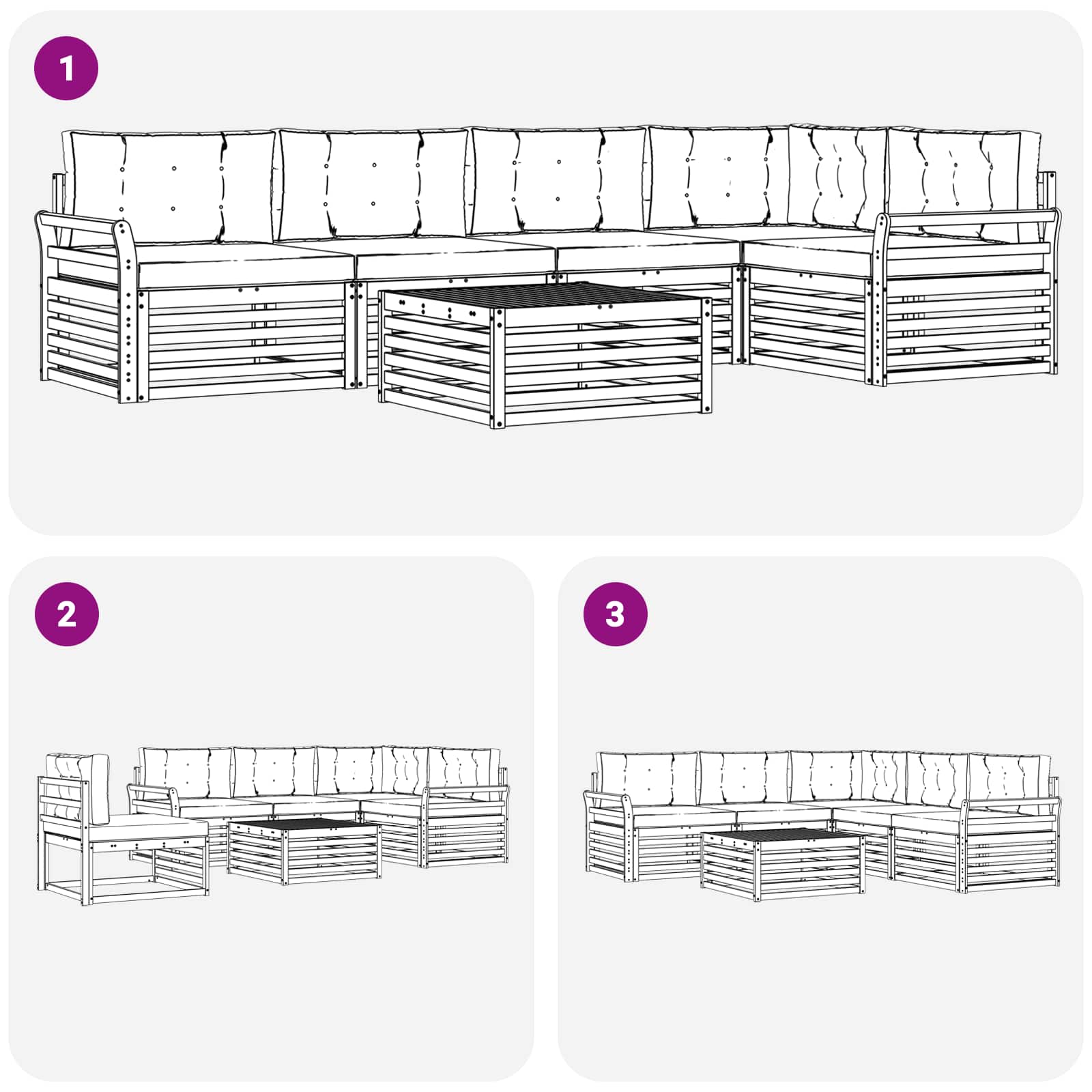 1

2

3