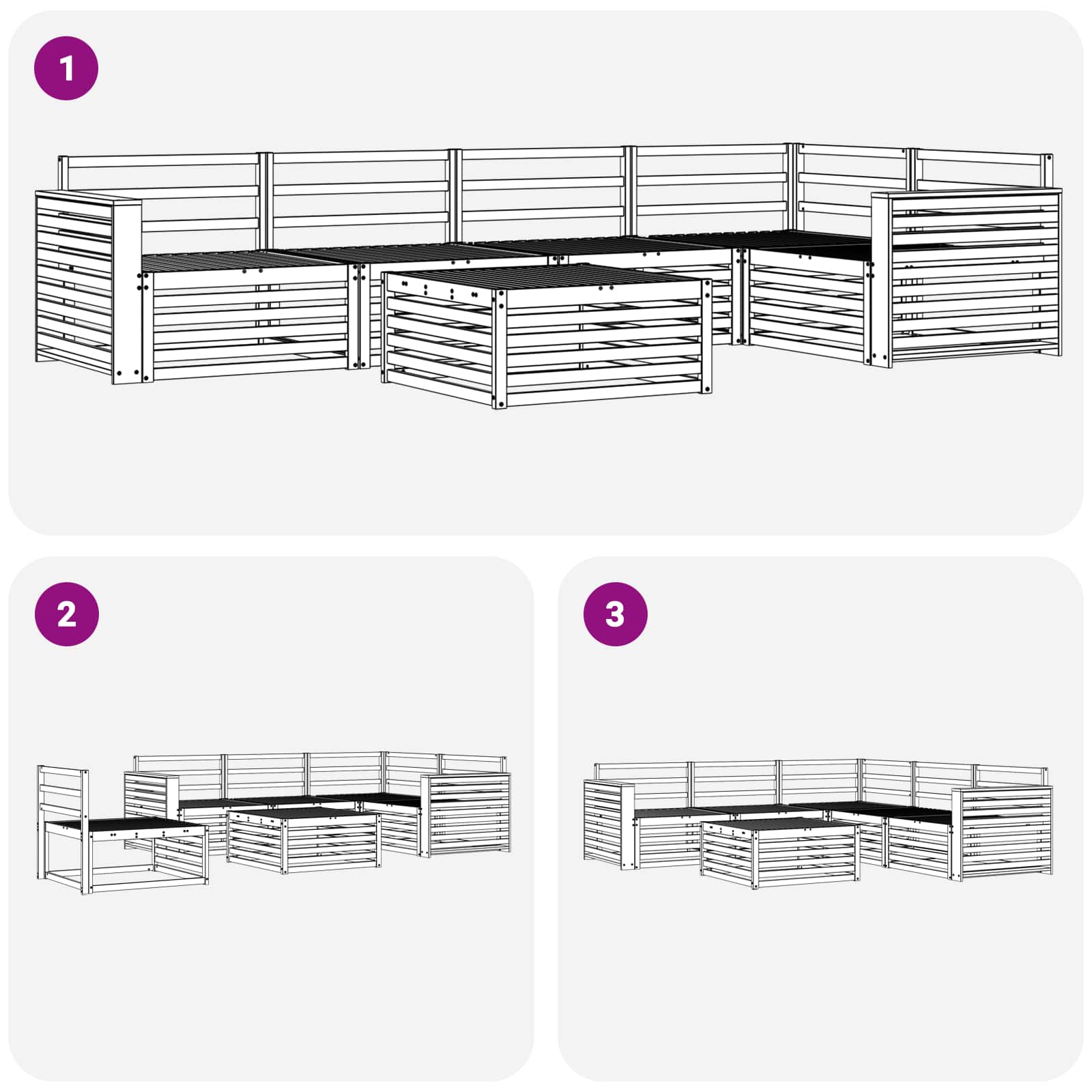 1

2

3