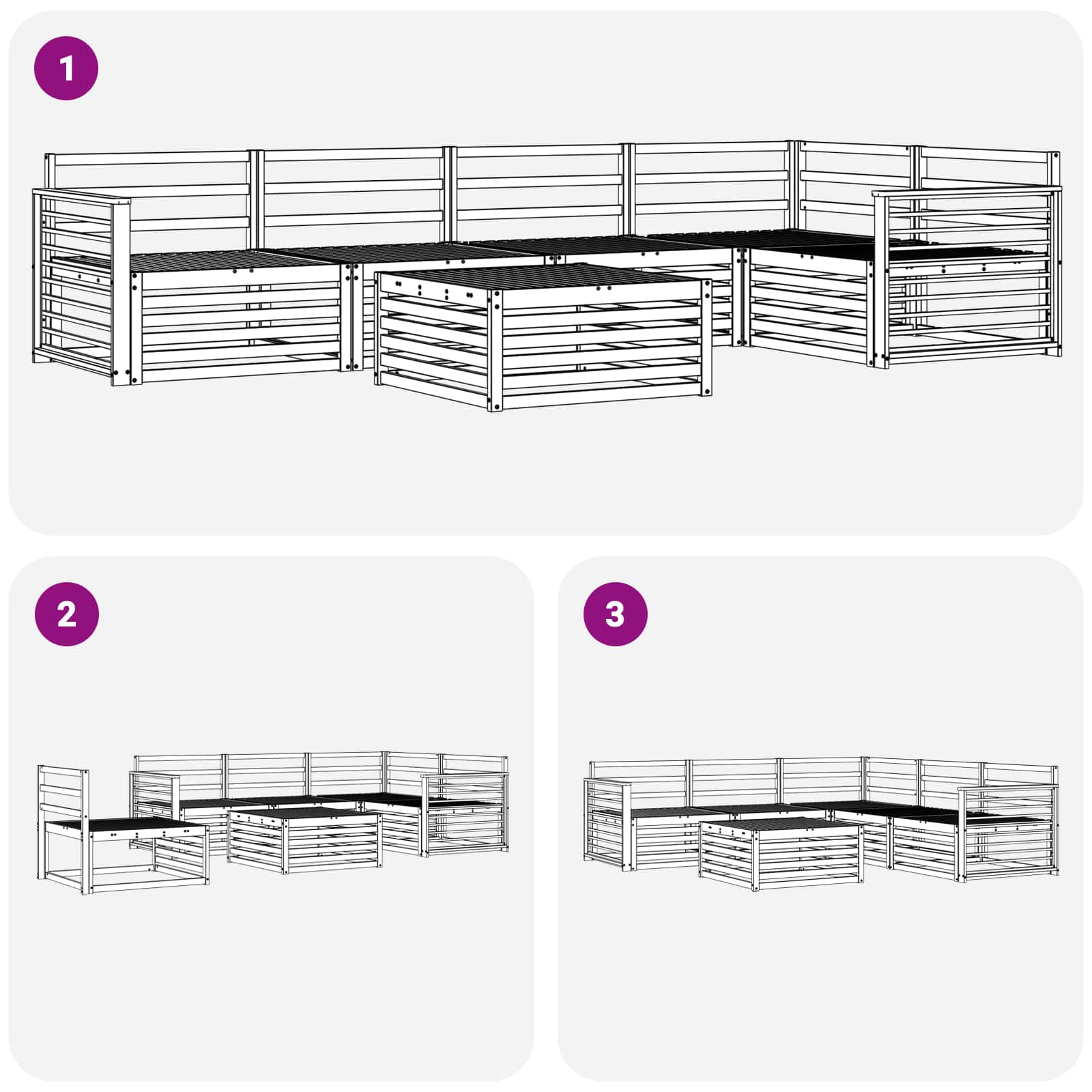 1

2

3