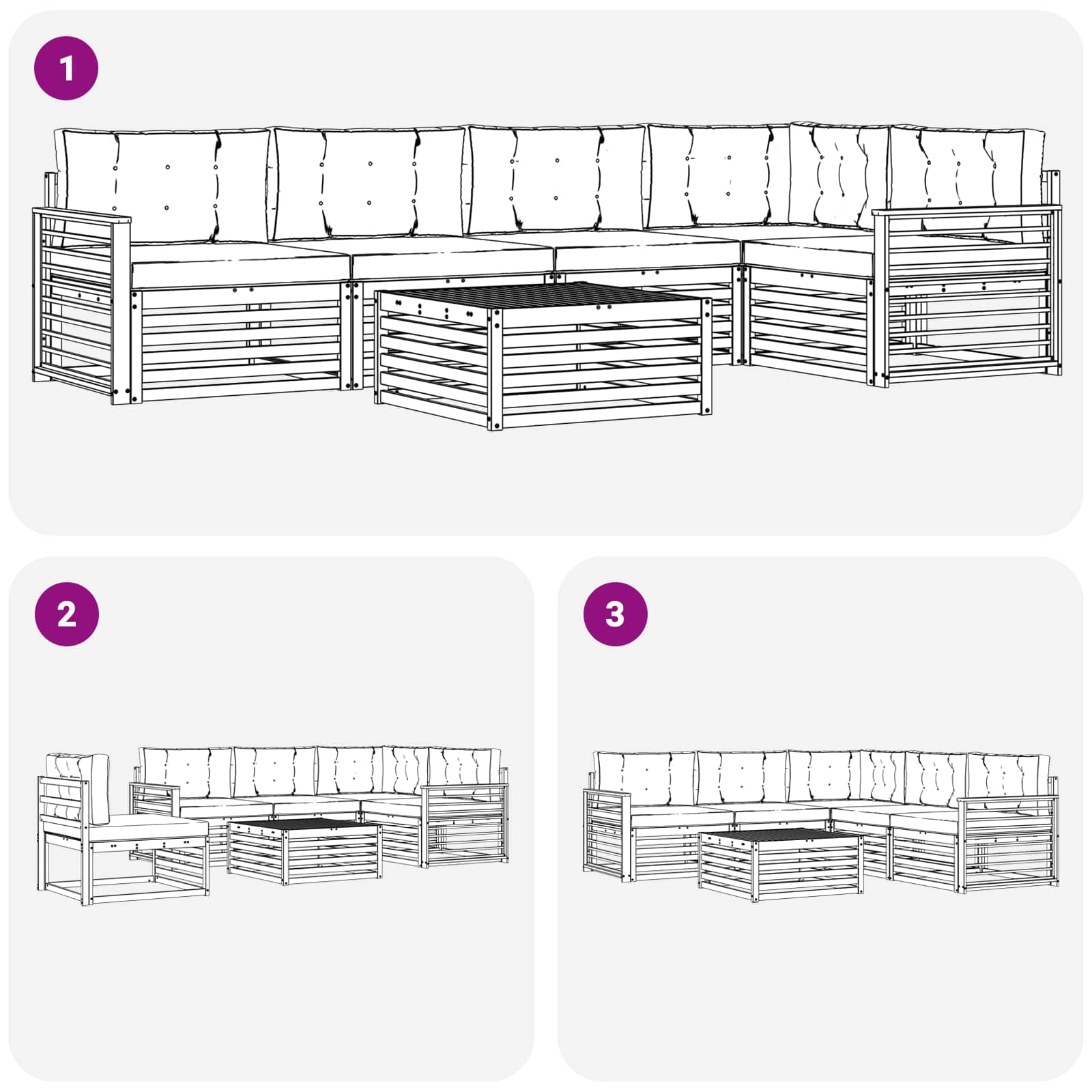 1

2

3