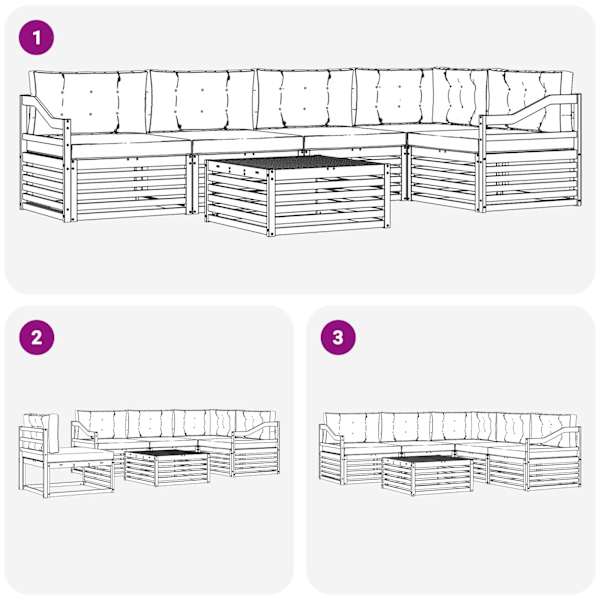 1

2

3