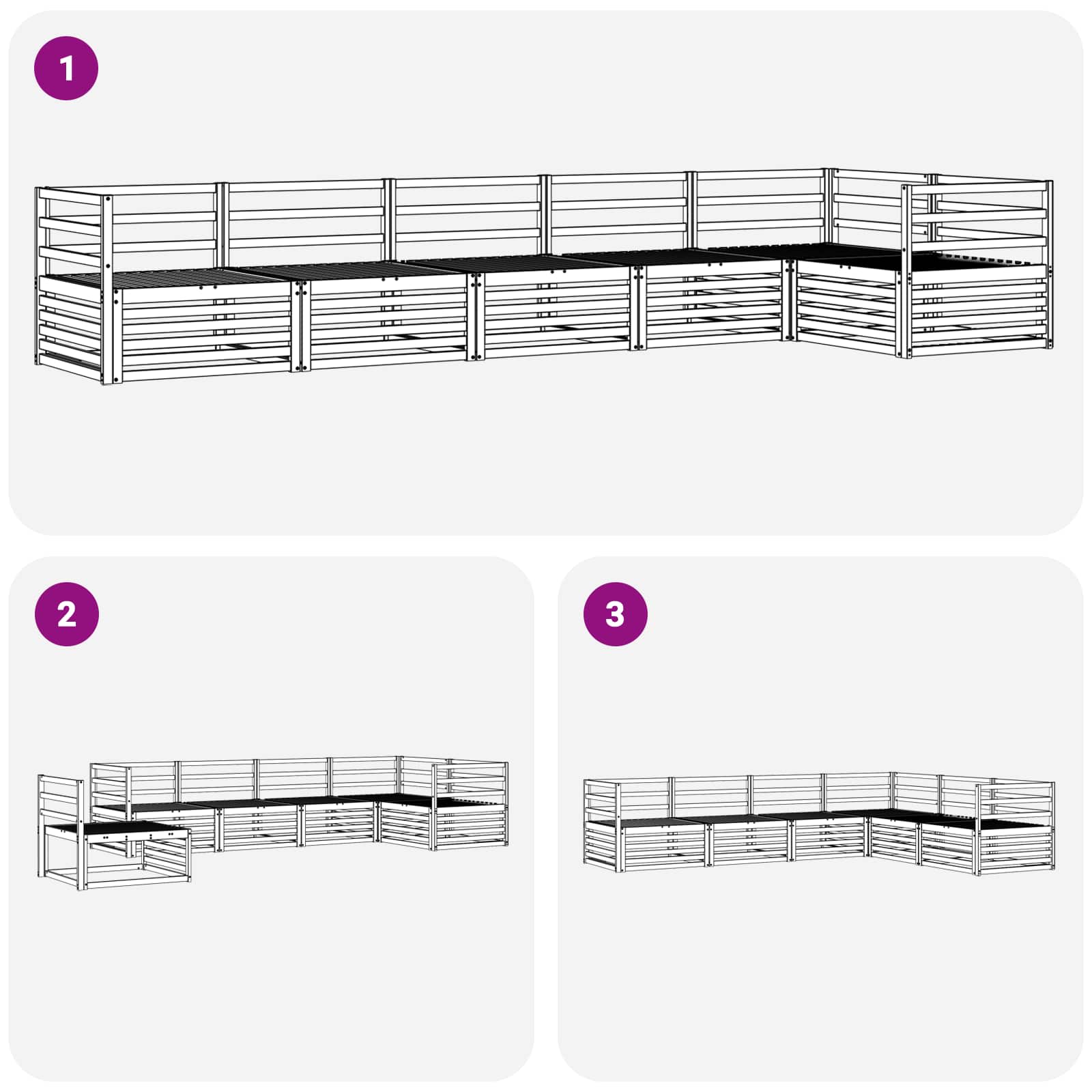 1

2

3