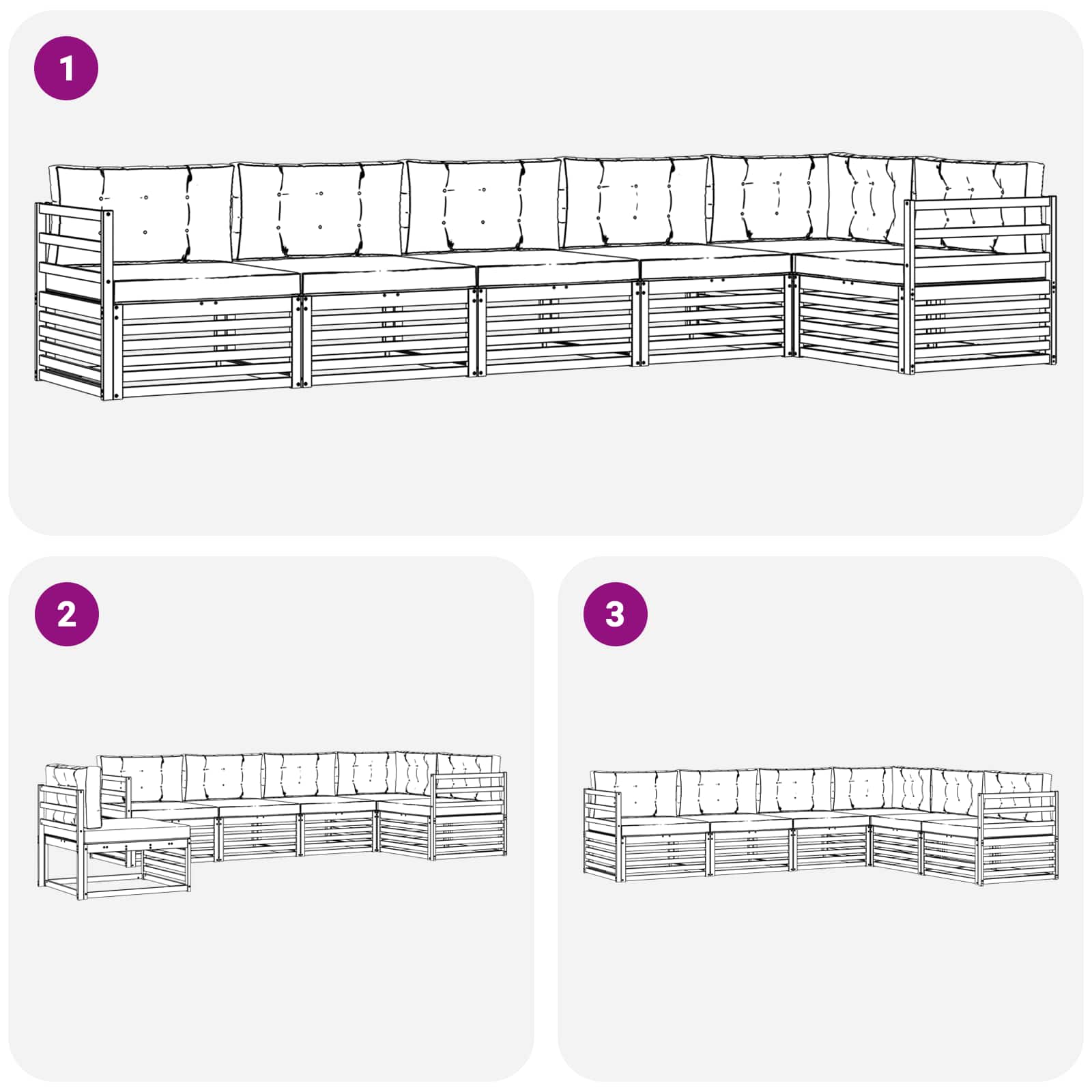 1

2

3