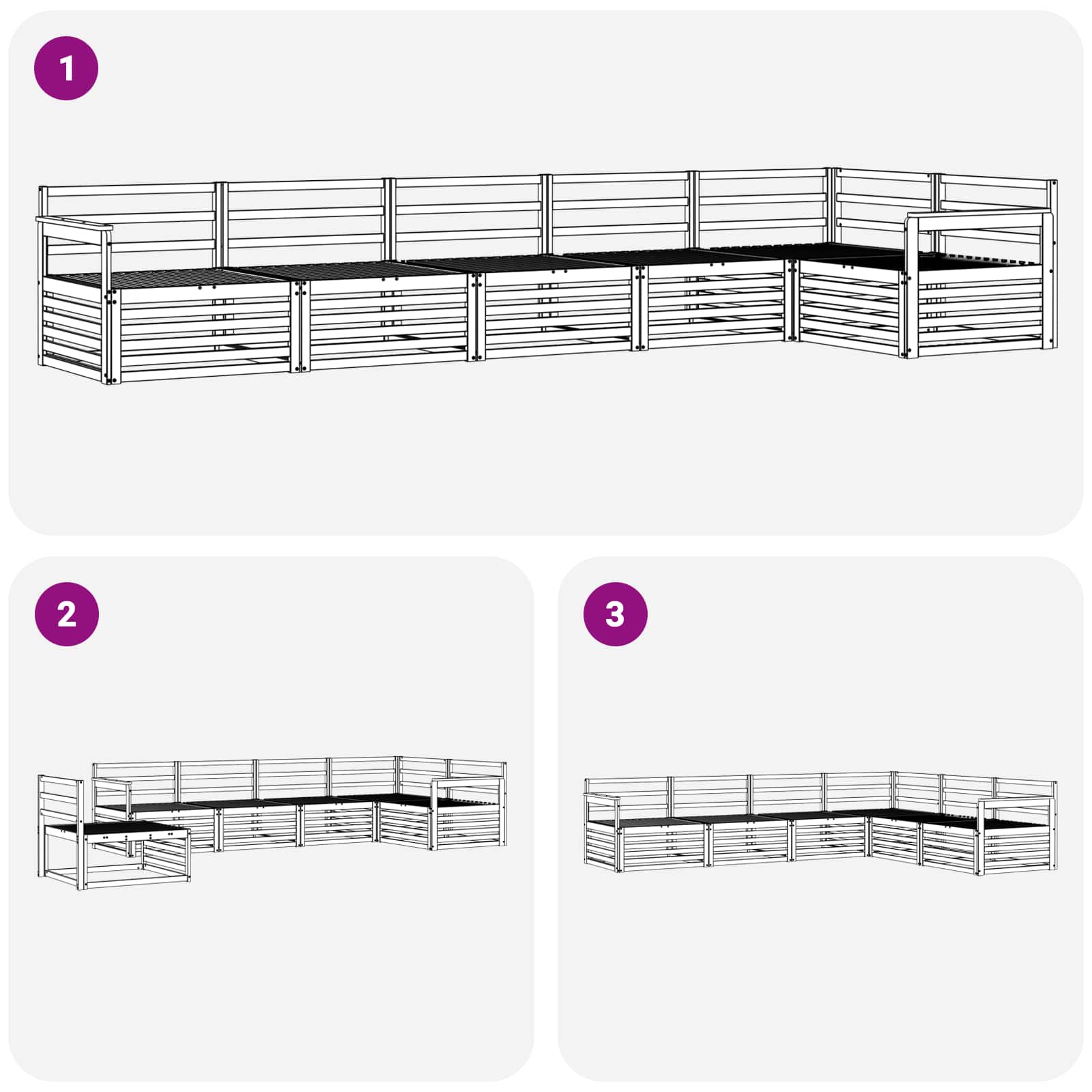 1

2

3