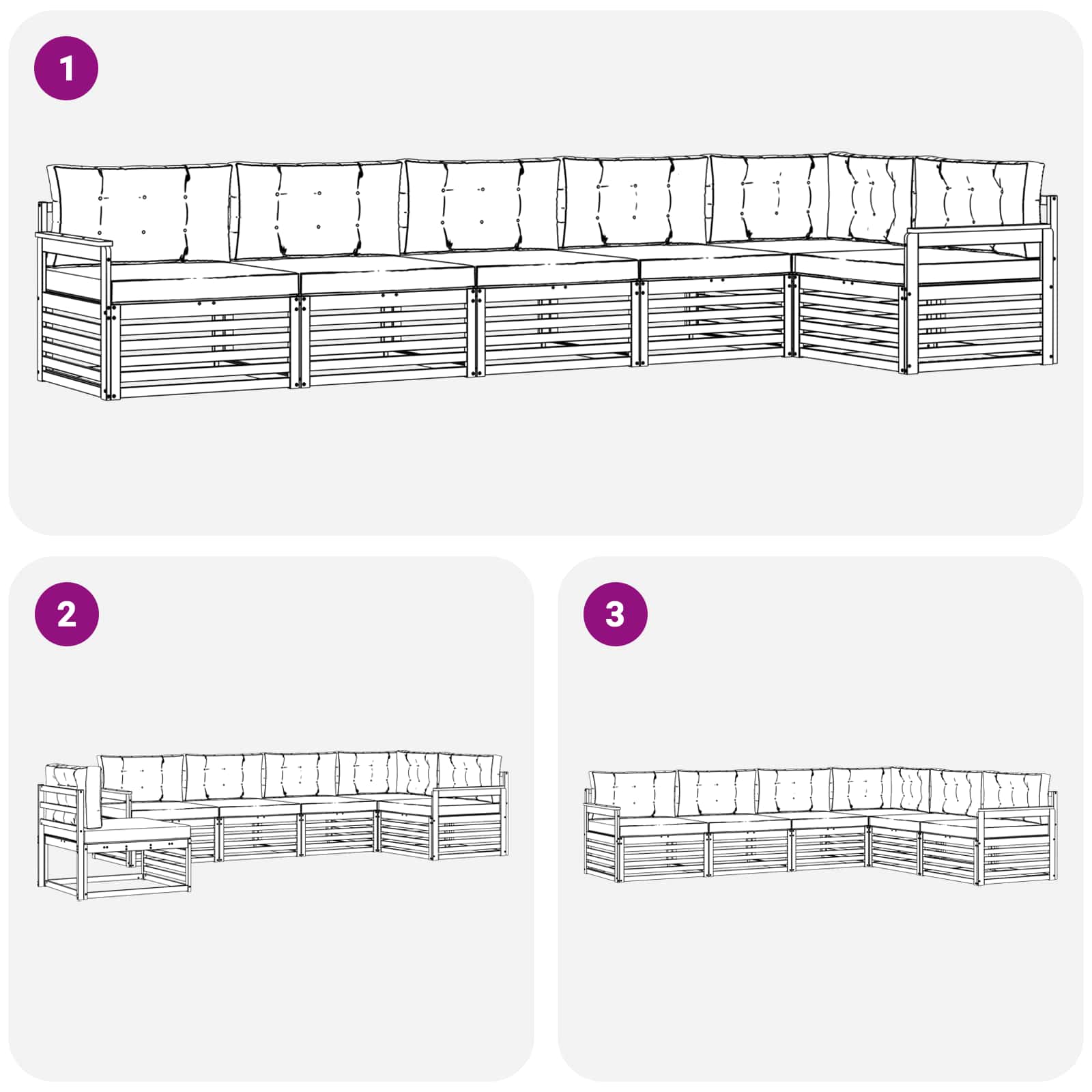 1

2

3