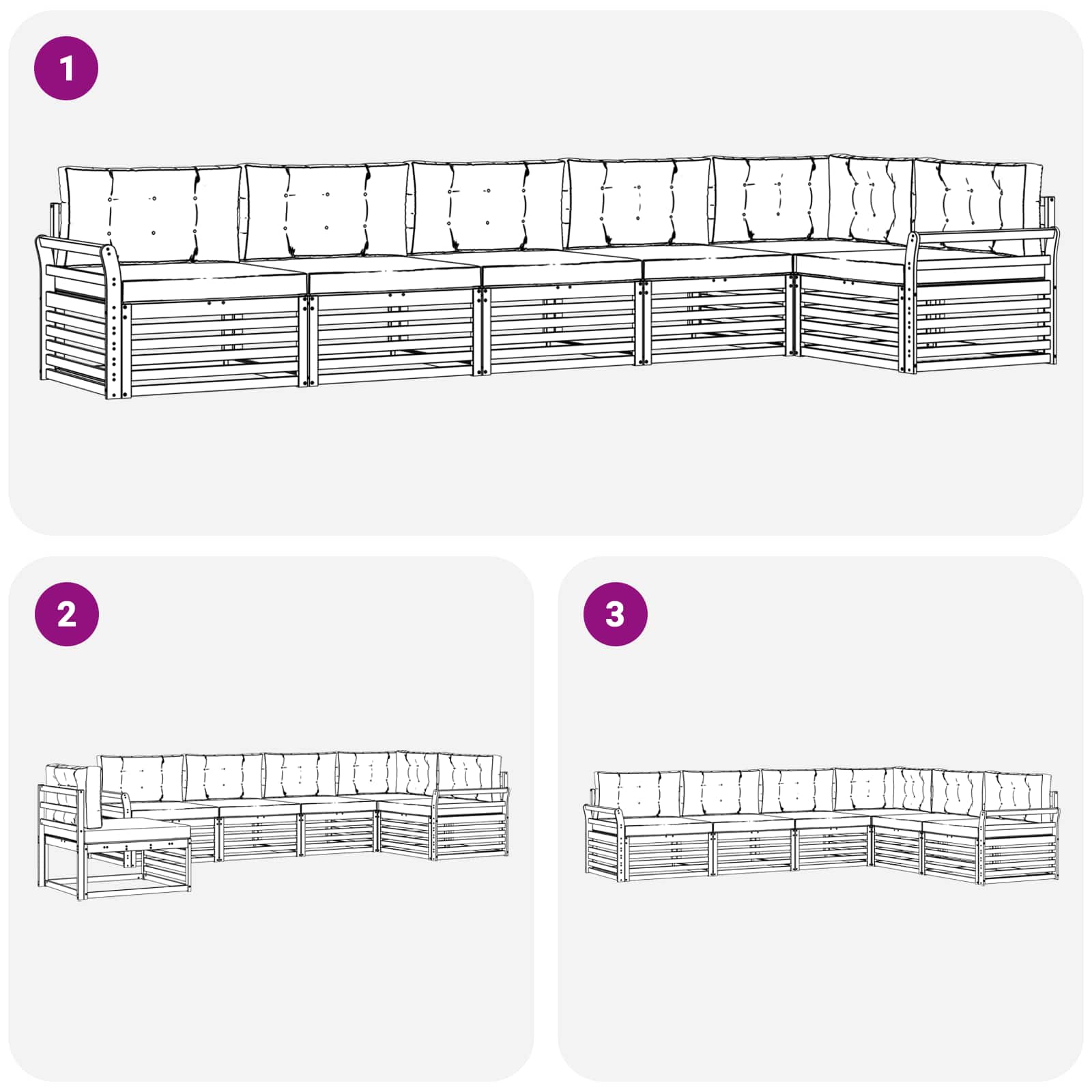 1

2

3