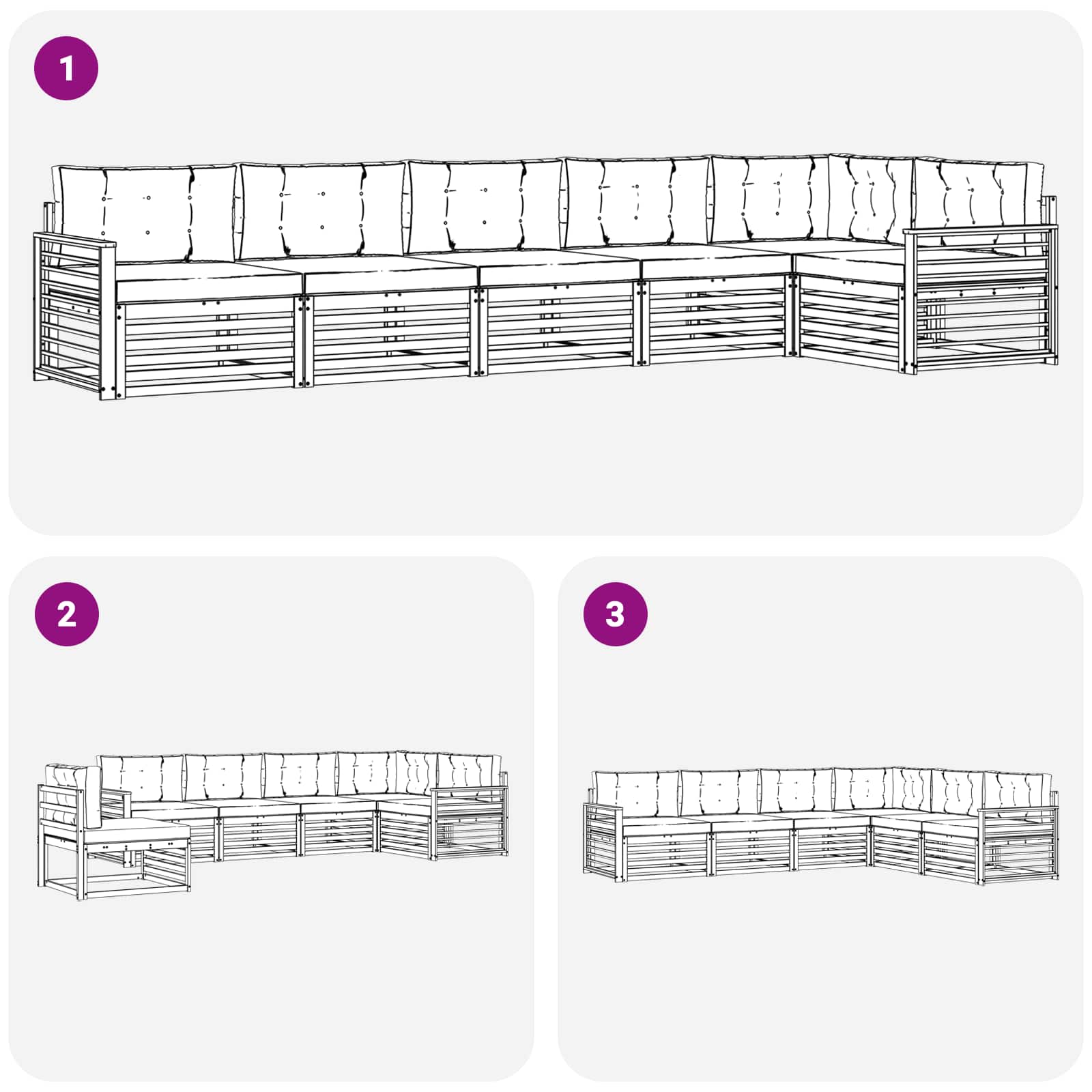 1

2

3