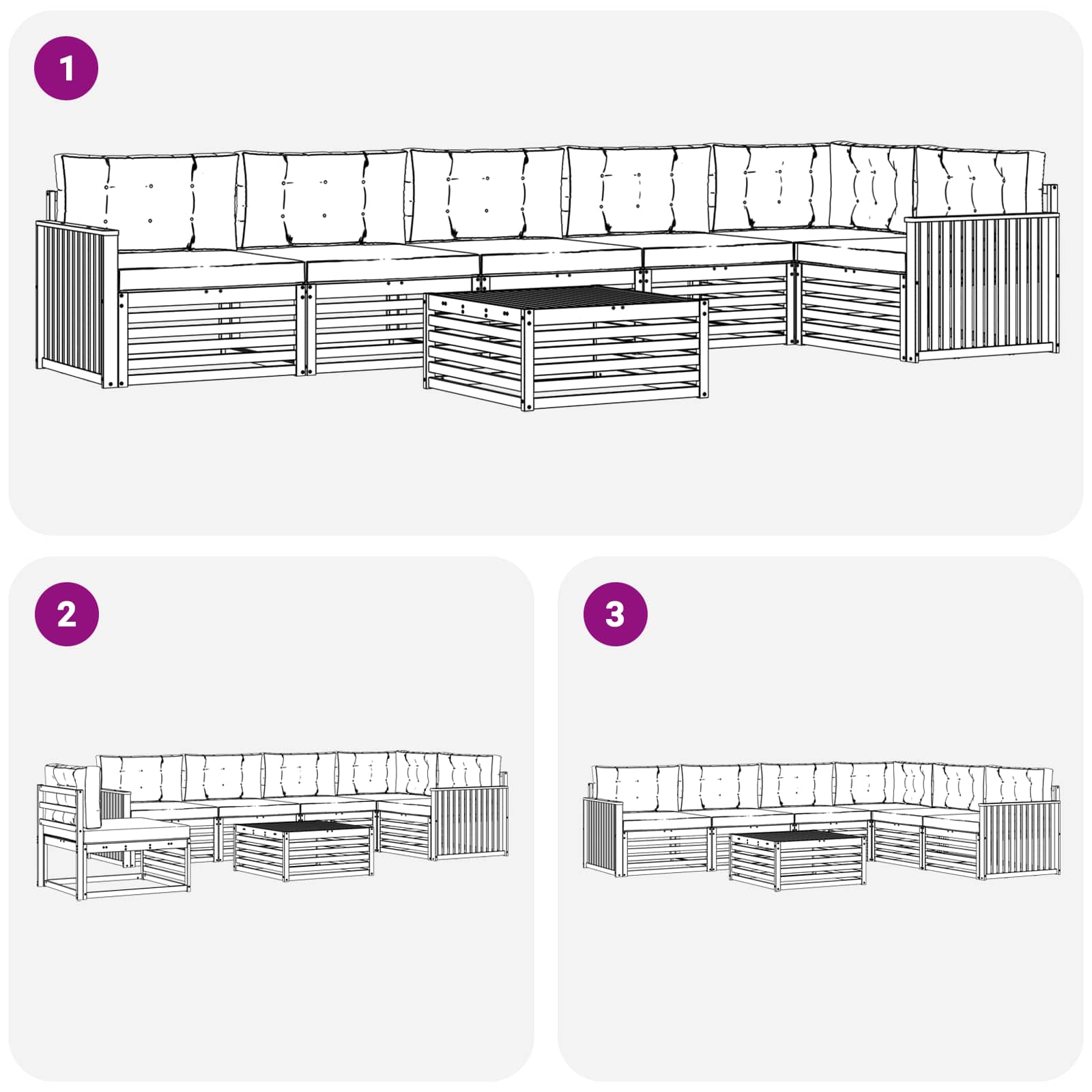 1

2

3