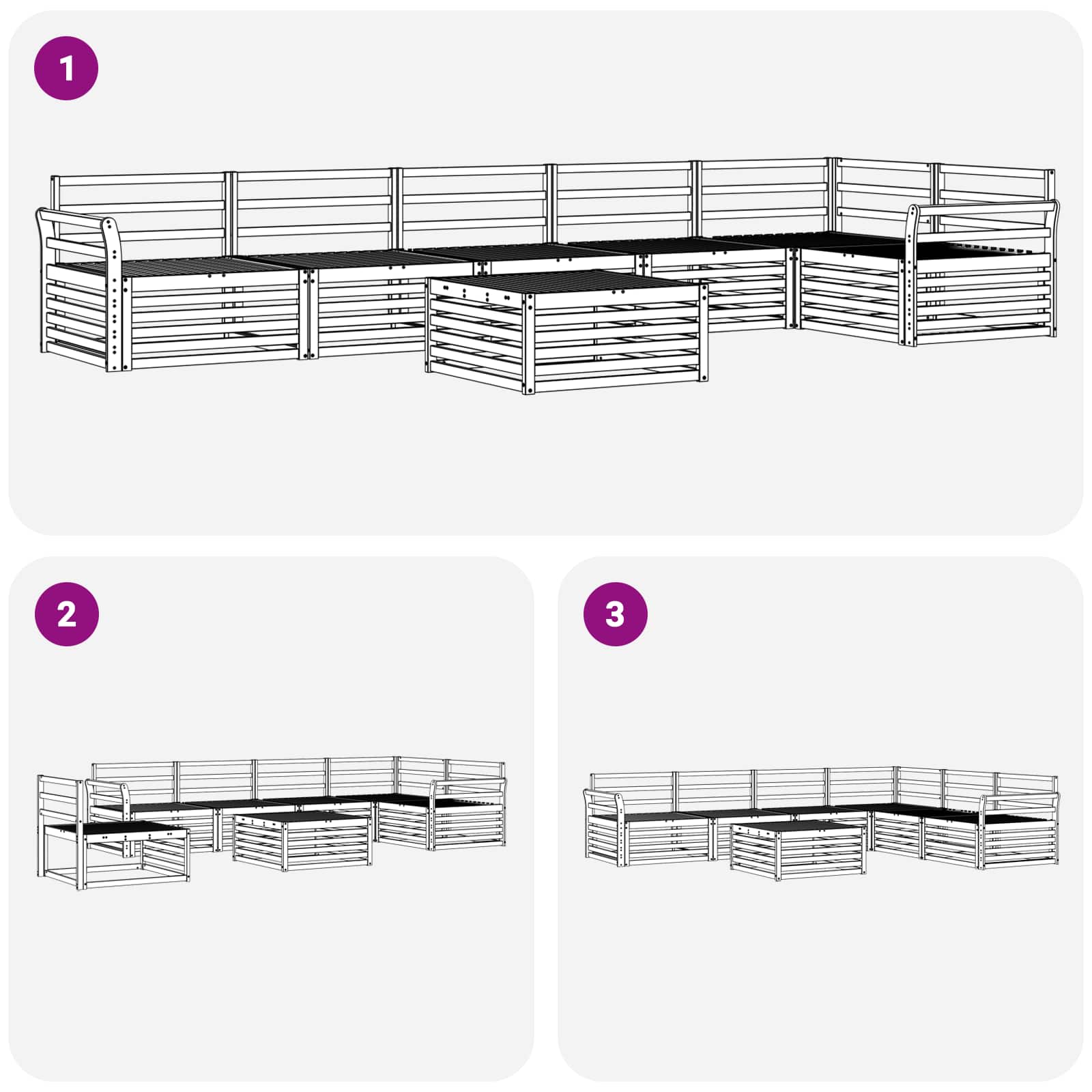 1

2

3