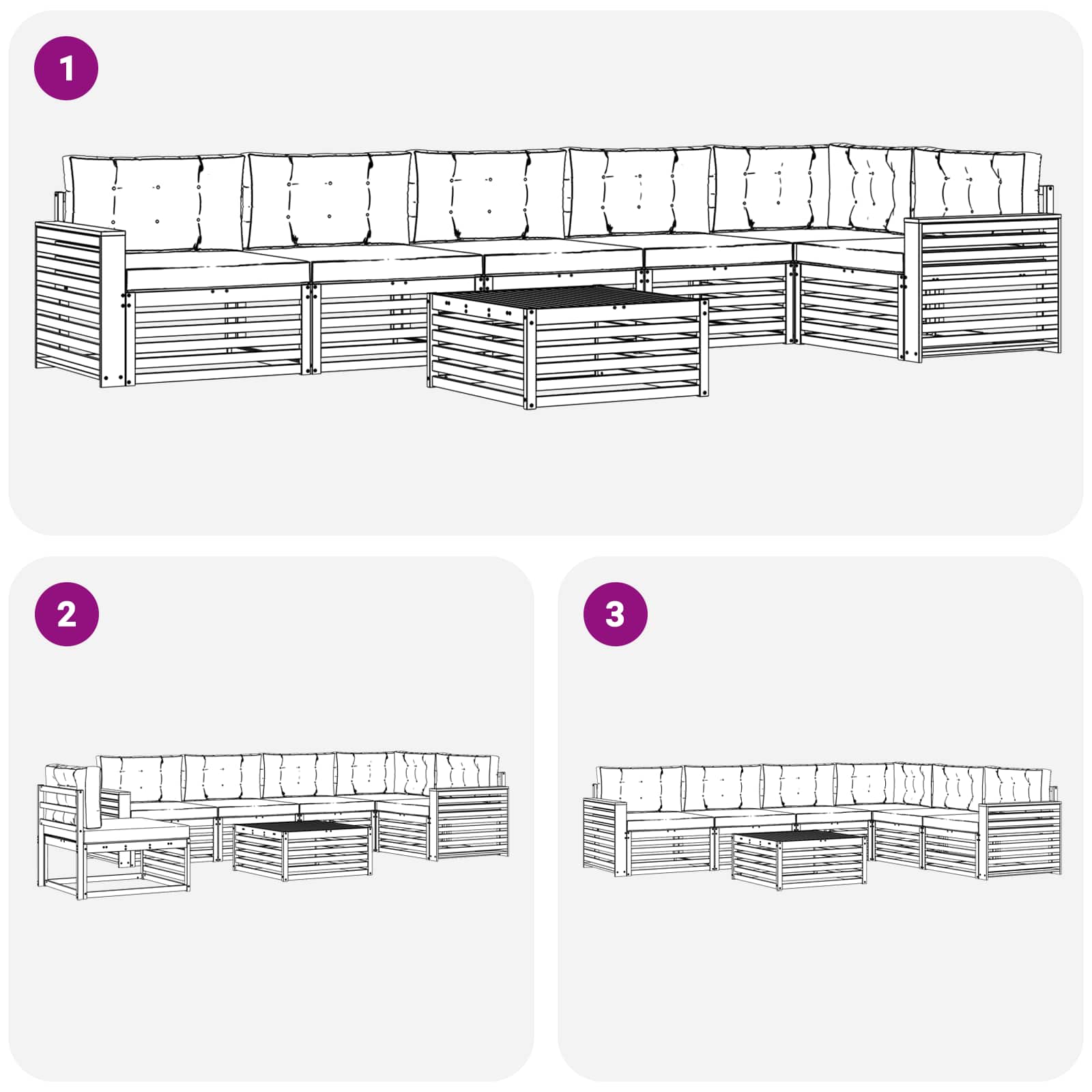 1

2

3