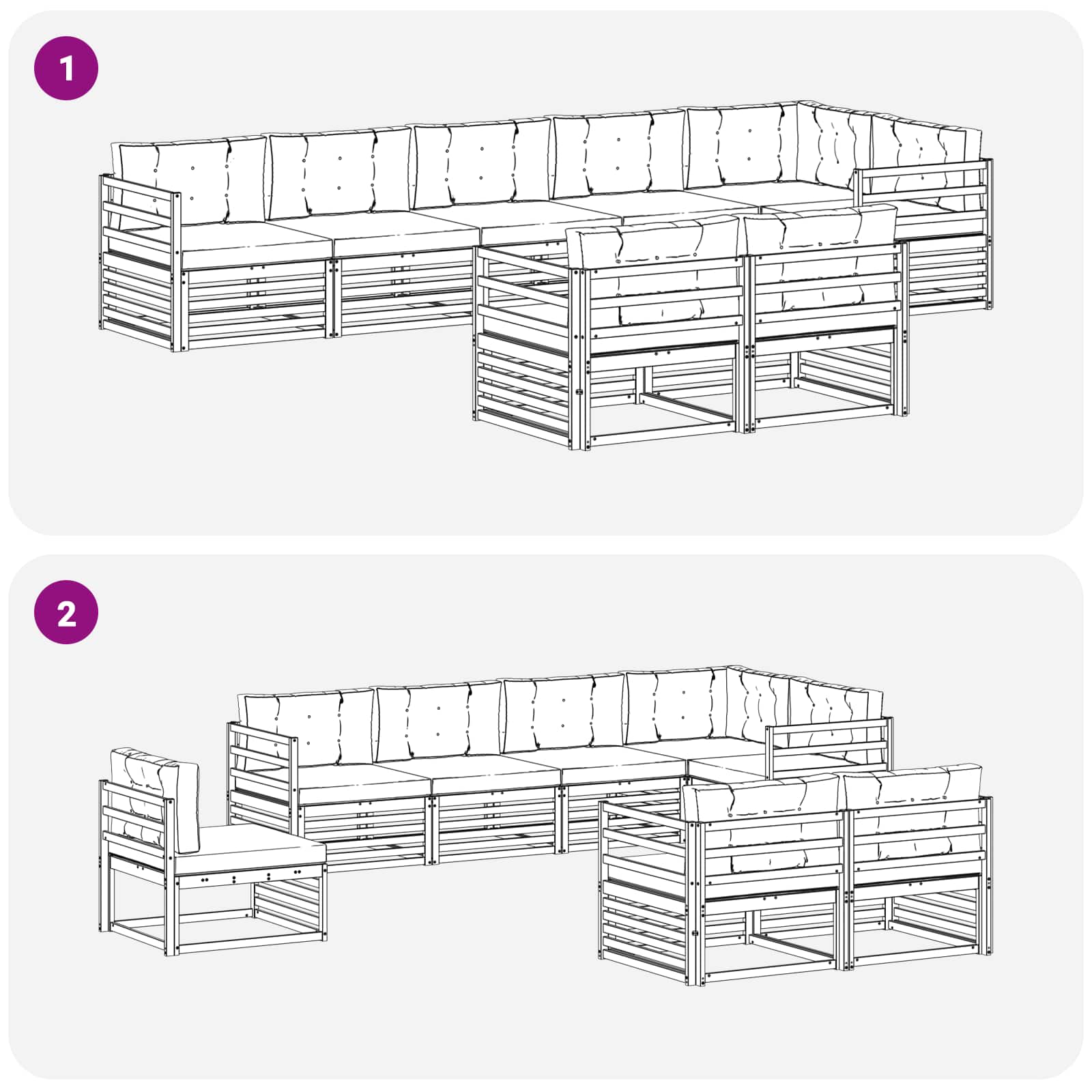 1

2