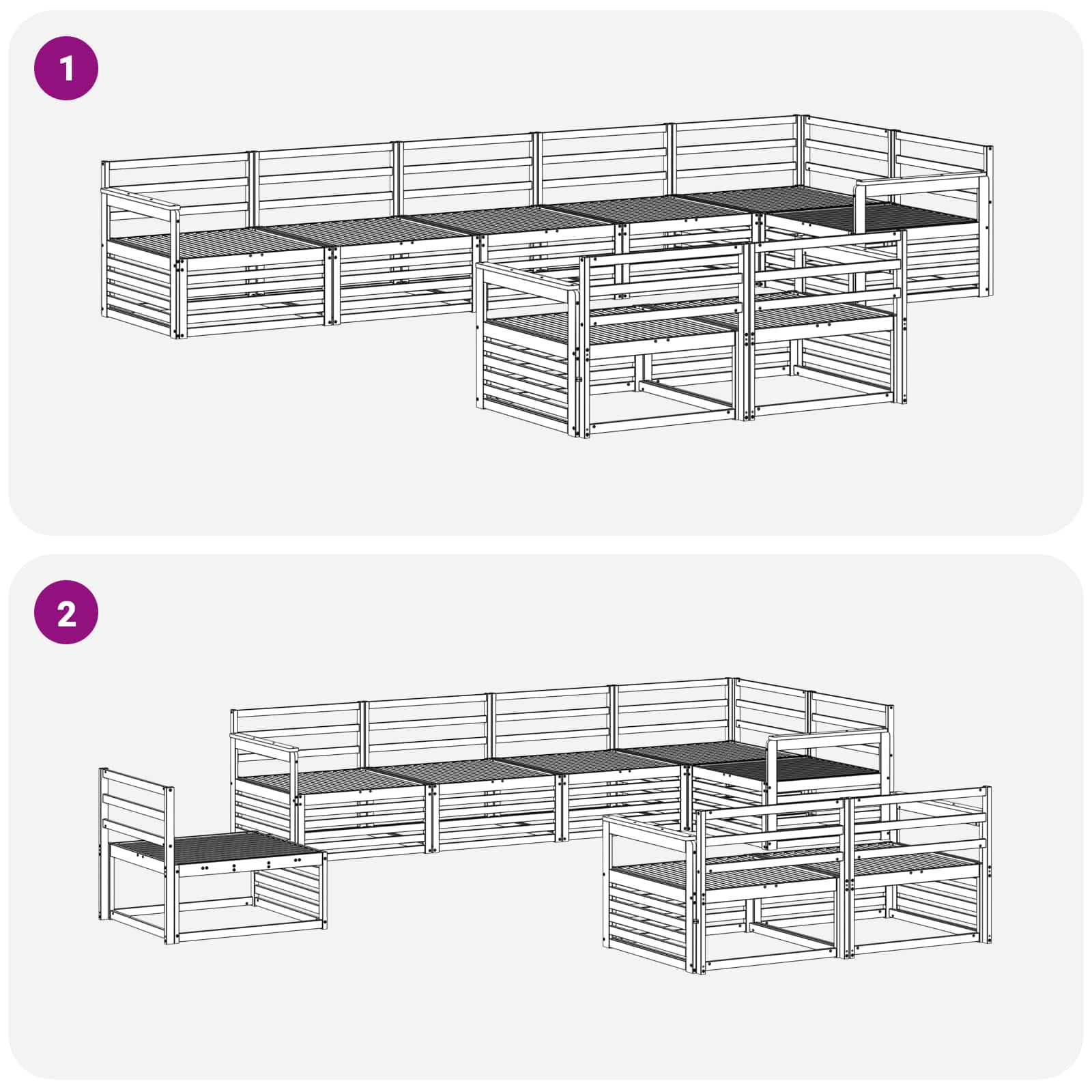 1

2