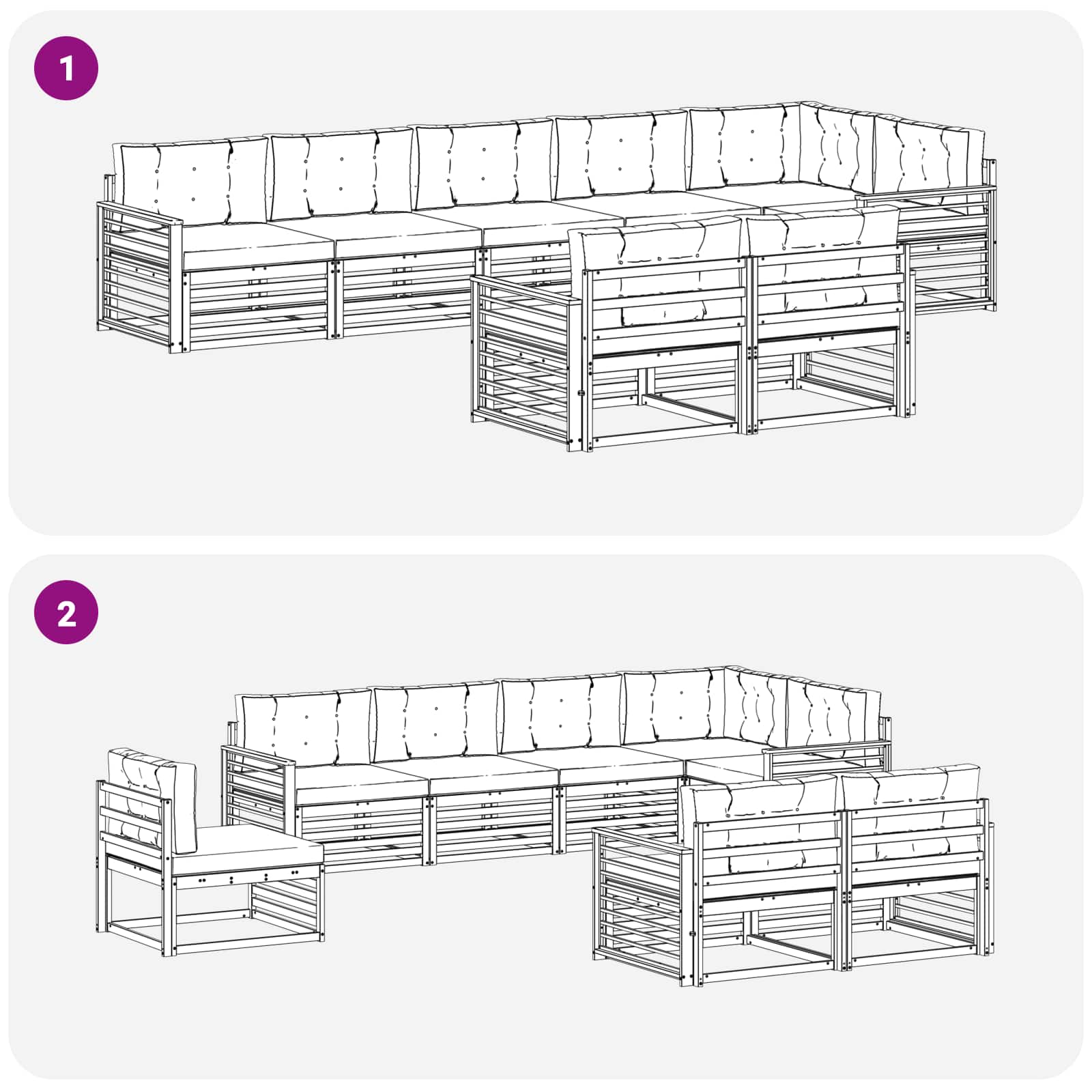 1

2