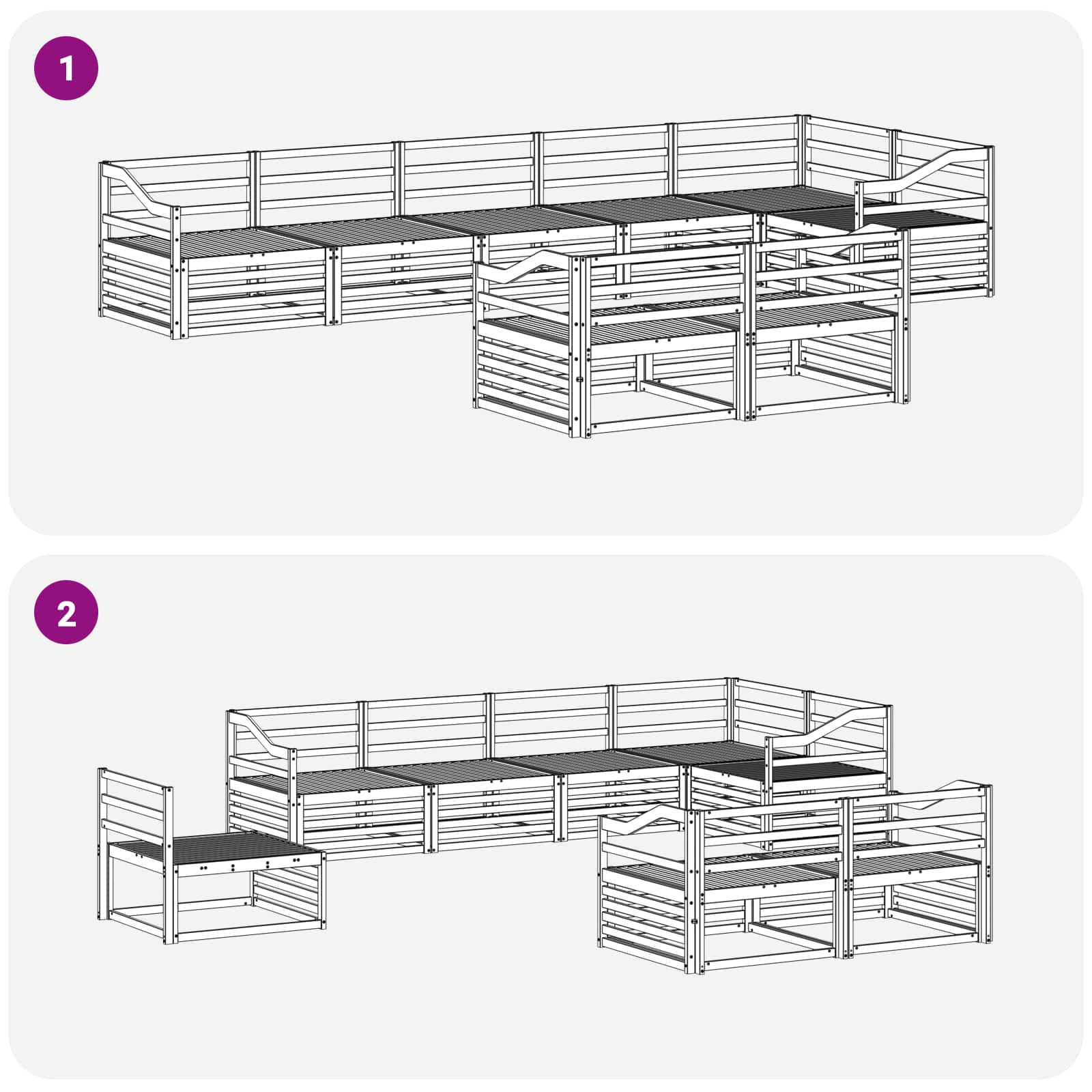 1

2